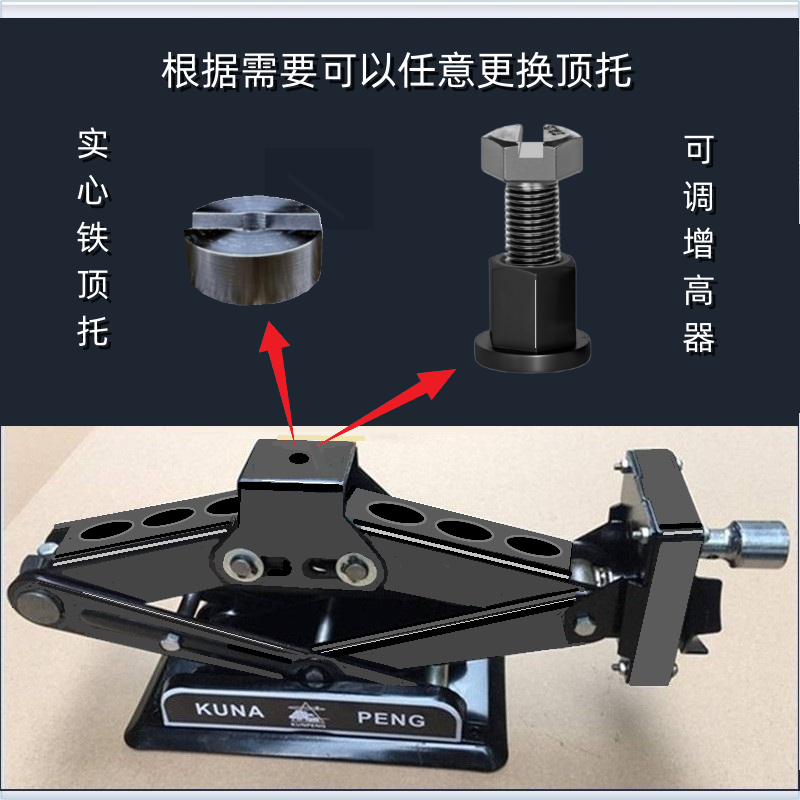 根据需要可以任意更换顶托

实心铁顶托

可调增高器

KUNA PENG