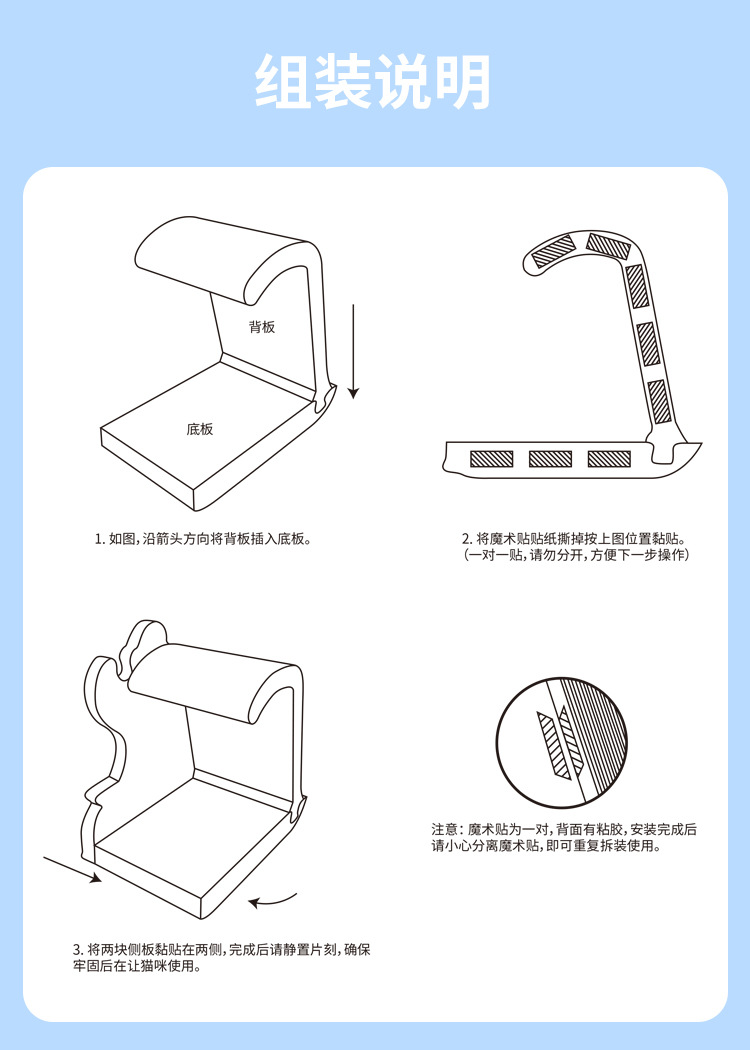 组装说明

背板

底板

1. 如图，沿箭头方向将背板插入底板。

2. 将魔术贴贴纸撕掉按上图位置黏贴。
（一对一贴，请勿分开，方便下一步操作）

3. 将两块侧板黏贴在两侧，完成后请静置片刻，确保牢固后在让猫咪使用。

注意：魔术贴为一对，背面有粘胶，安装完成后请小心分离魔术贴，即可重复拆装使用。