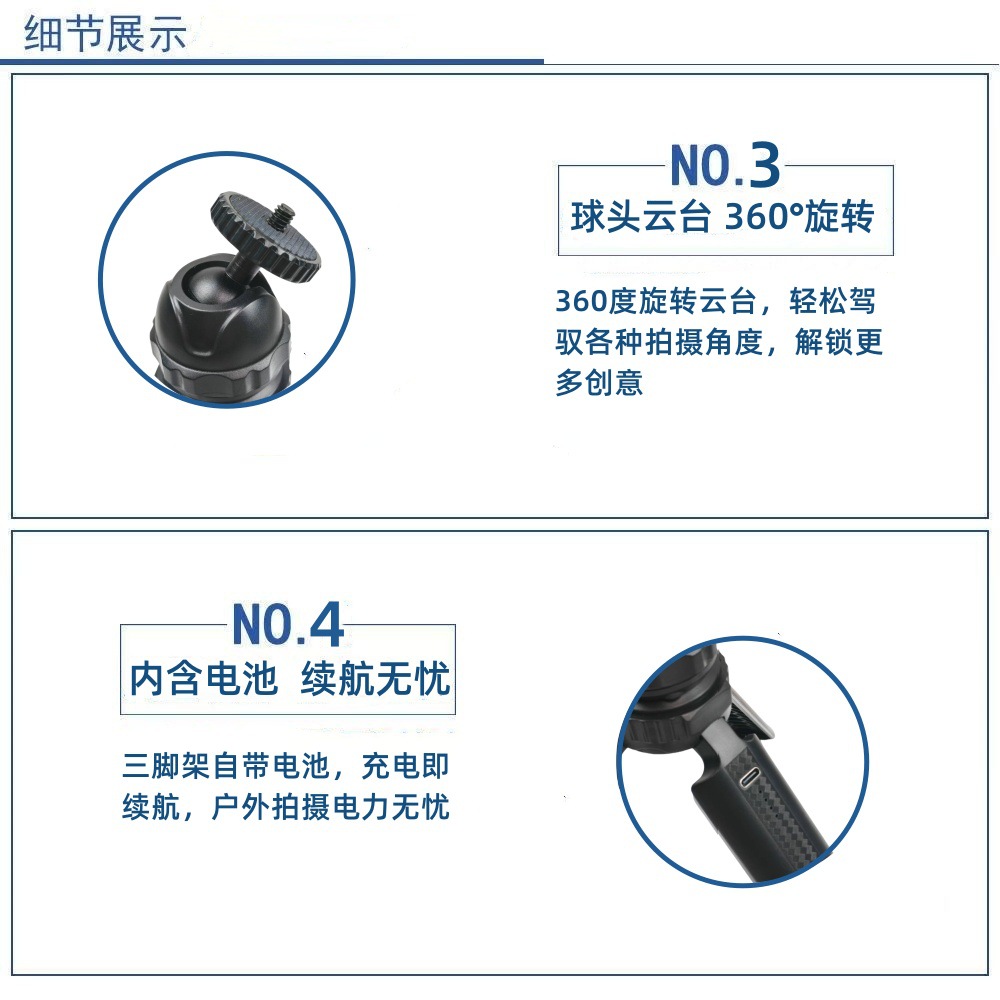 细节展示

NO.3
球头云台 360°旋转

360度旋转云台，轻松驾驭各种拍摄角度，解锁更多创意

NO.4
内含电池 续航无忧

三脚架自带电池，充电即续航，户外拍摄电力无忧