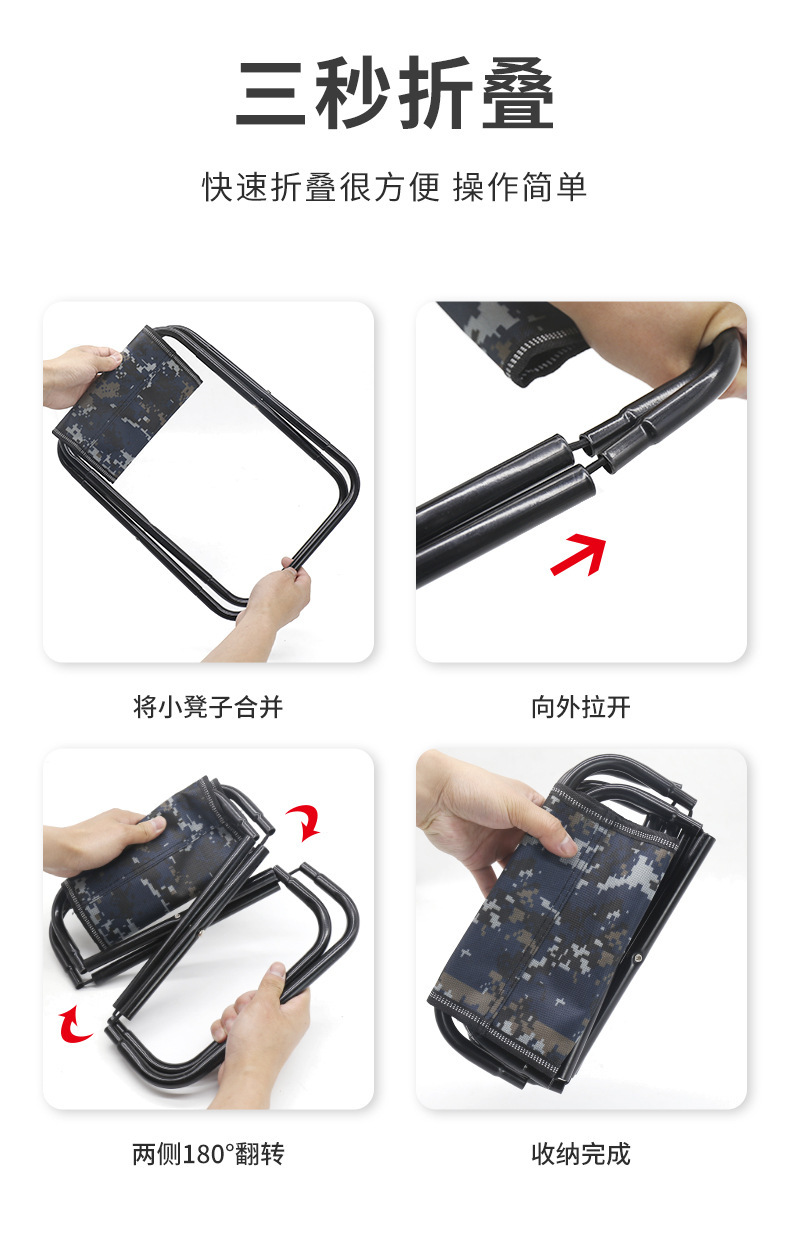 三秒折叠

快速折叠很方便 操作简单

将小凳子合并

向外拉开

两侧180°翻转

收纳完成