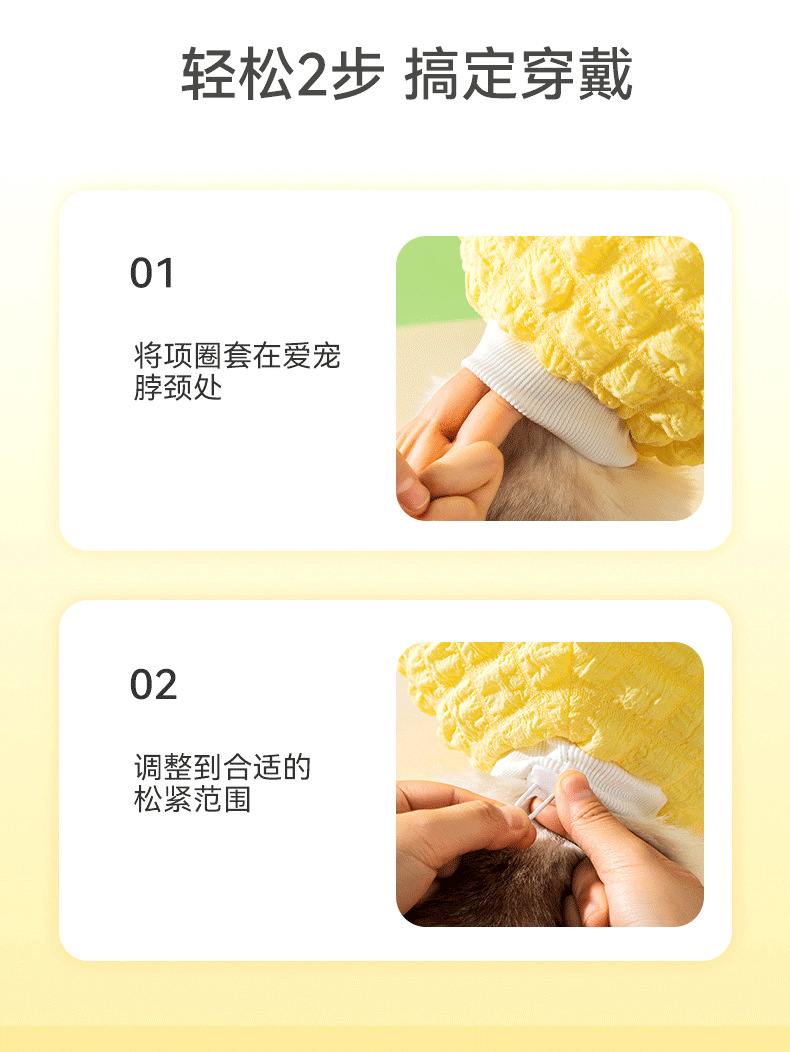 轻松2步 搞定穿戴

01

将项圈套在爱宠脖颈处

02

调整到合适的松紧范围