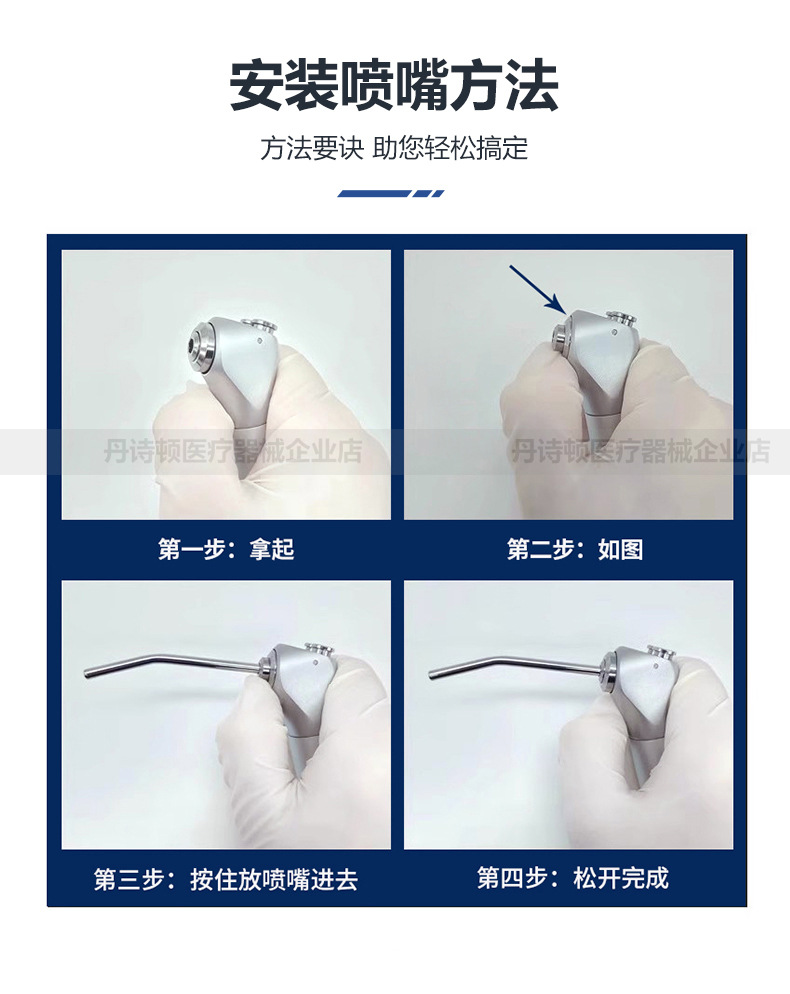 安装喷嘴方法

方法要诀 助您轻松搞定

丹诗顿医疗器械企业店

丹诗顿医疗器械企业店

第一步：拿起

第二步：如图

第三步：按住放喷嘴进去

第四步：松开完成