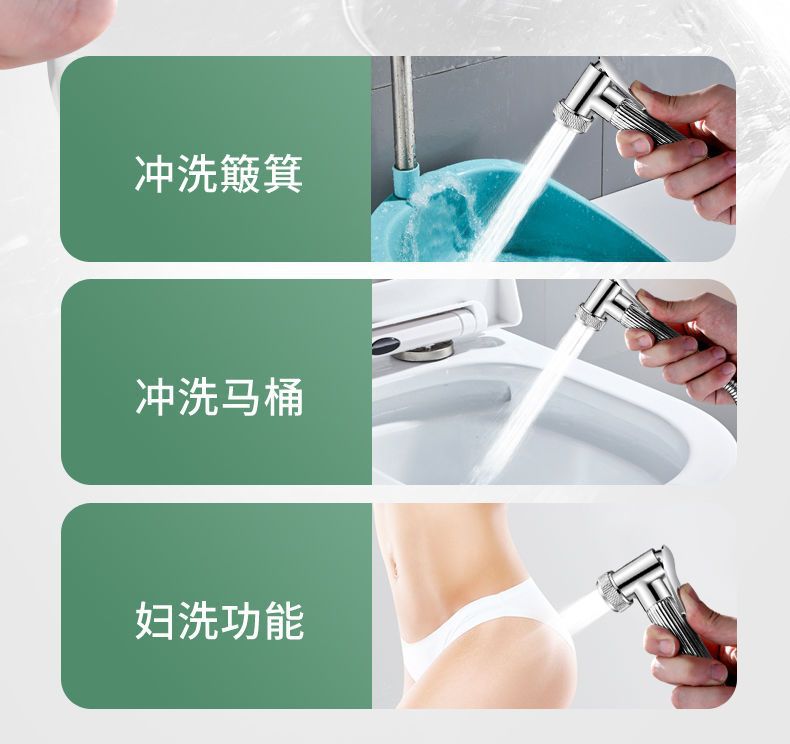 冲洗簸箕

冲洗马桶

妇洗功能