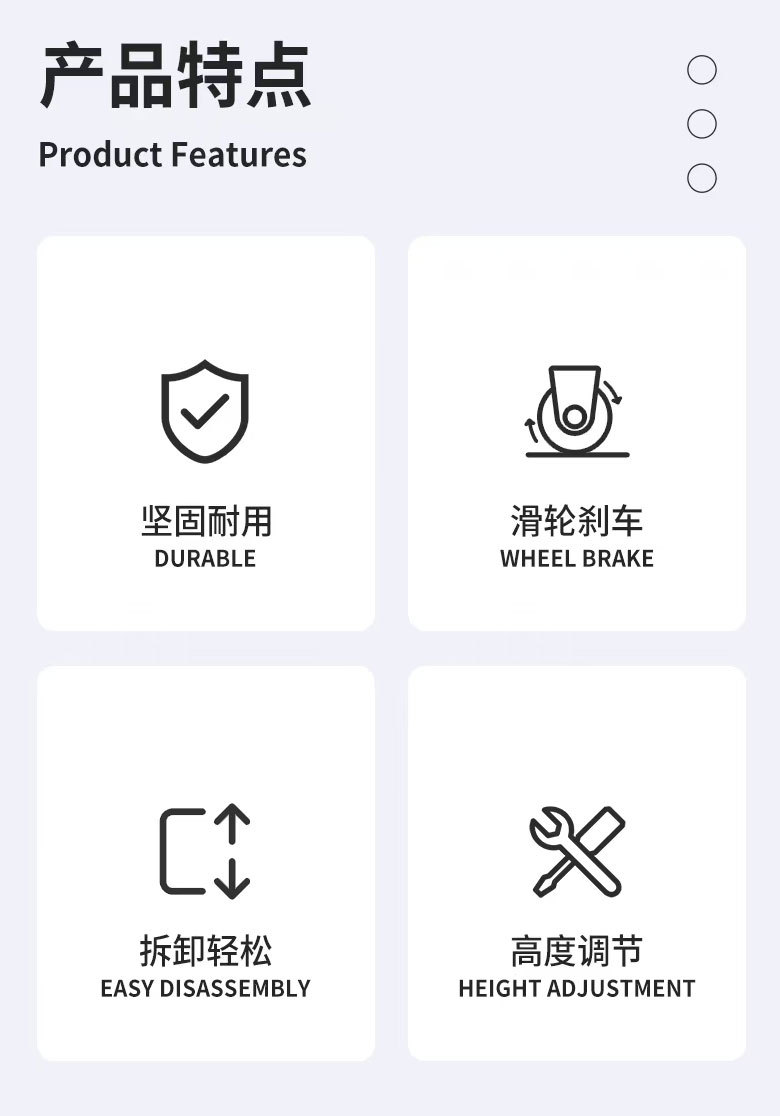 产品特点
Product Features

坚固耐用
DURABLE

滑轮刹车
WHEEL BRAKE

拆卸轻松
EASY DISASSEMBLY

高度调节
HEIGHT ADJUSTMENT