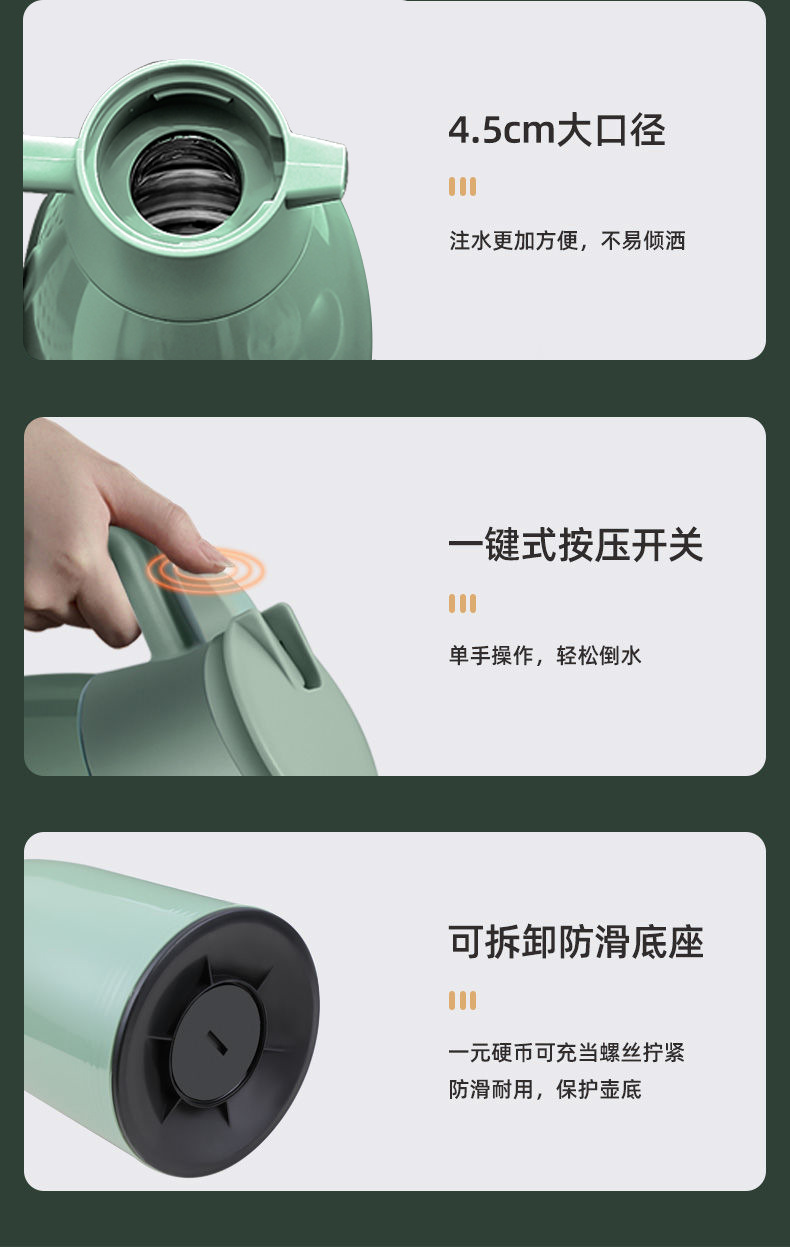 4.5cm大口径

注水更加方便，不易倾洒

一键式按压开关

单手操作，轻松倒水

可拆卸防滑底座

一元硬币可充当螺丝拧紧
防滑耐用，保护壶底