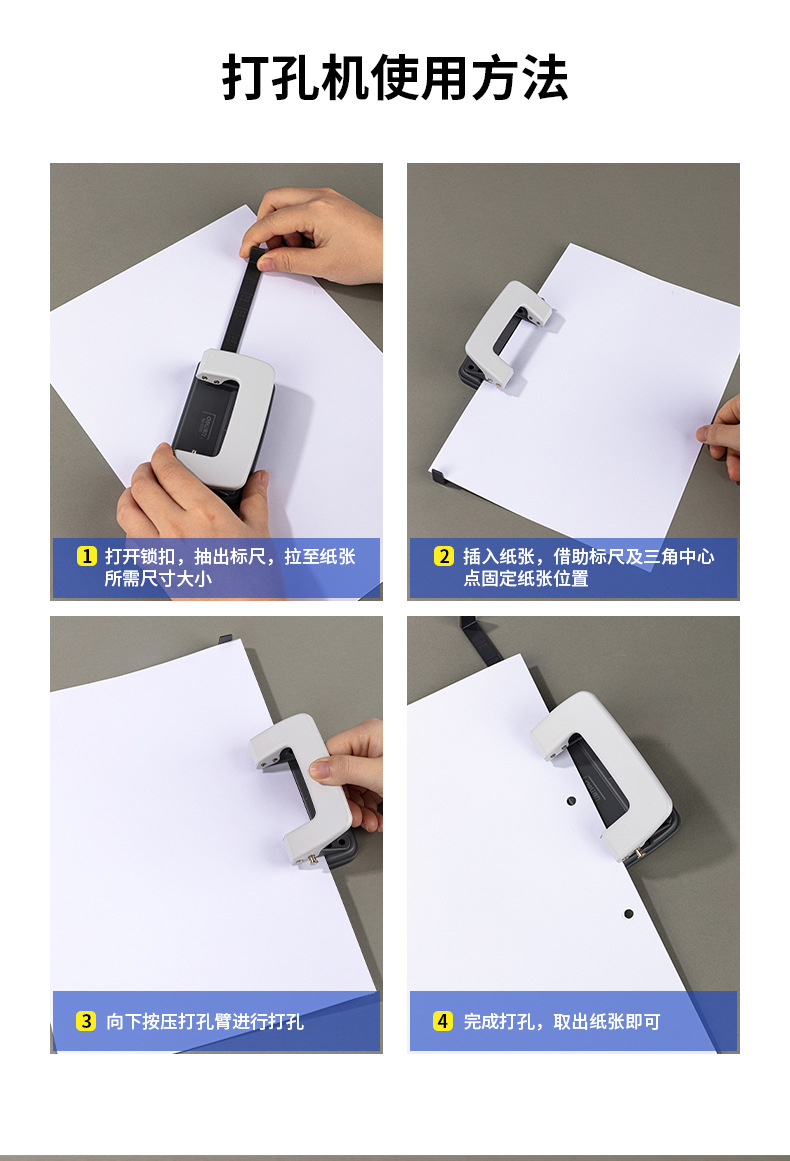 打孔机使用方法

1 打开锁扣，抽出标尺，拉至纸张所需尺寸大小

2 插入纸张，借助标尺及三角中心点固定纸张位置

3 向下按压打孔臂进行打孔

4 完成打孔，取出纸张即可