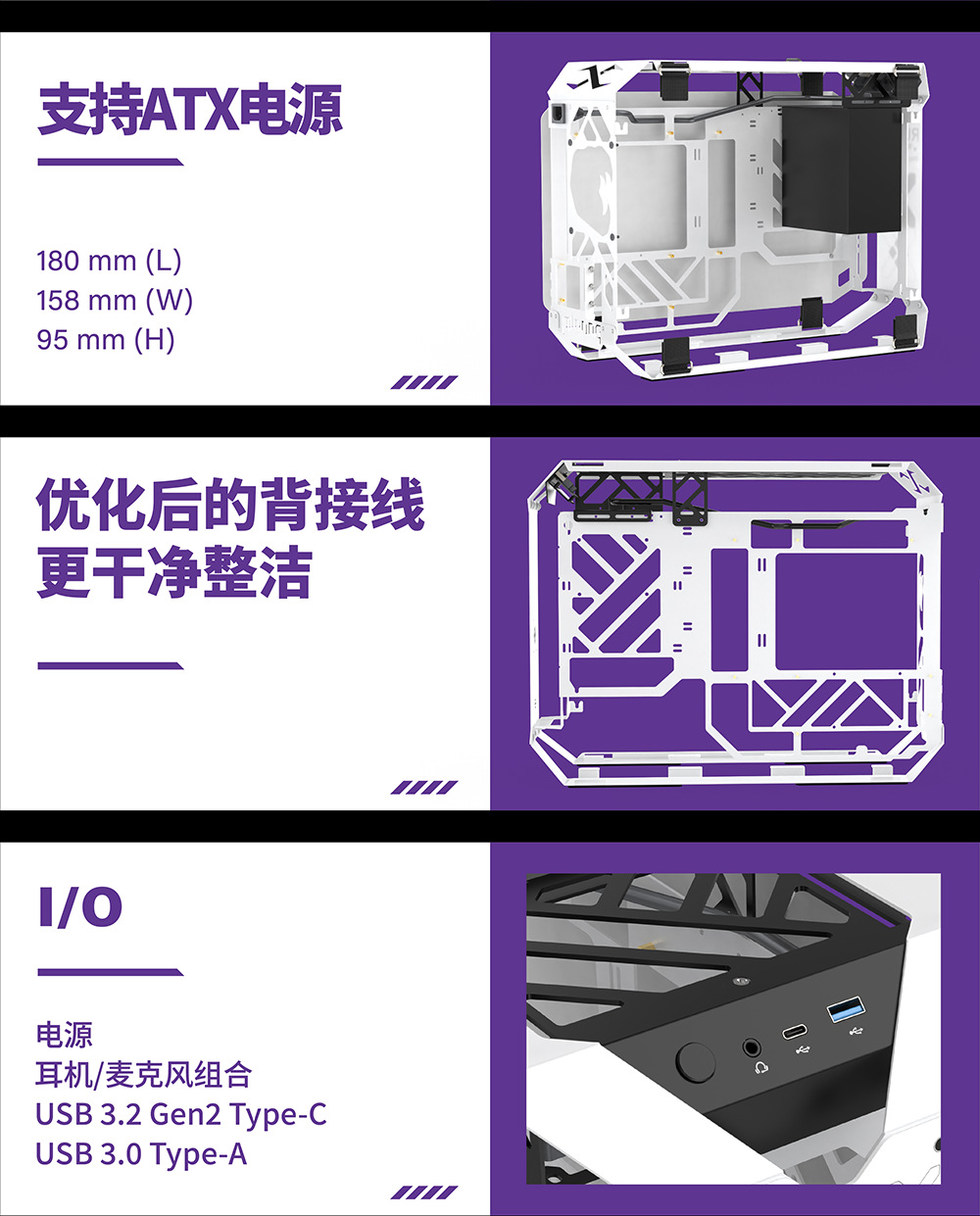 支持ATX电源

180 mm (L)
158 mm (W)
95 mm (H)

优化后的背接线
更干净整洁

I/O

电源
耳机/麦克风组合
USB 3.2 Gen2 Type-C
USB 3.0 Type-A