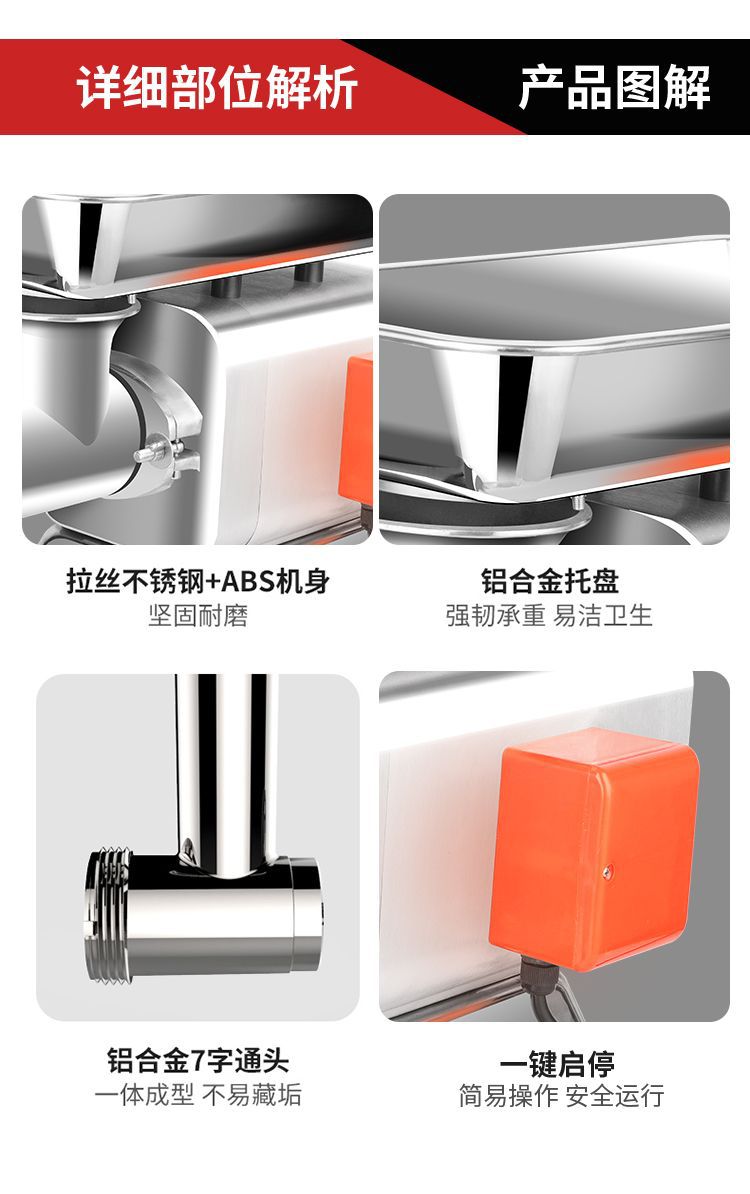 详细部位解析

产品图解

拉丝不锈钢+ABS机身
坚固耐磨

铝合金托盘
强韧承重 易洁卫生

铝合金7字通头
一体成型 不易藏垢

一键启停
简易操作 安全运行