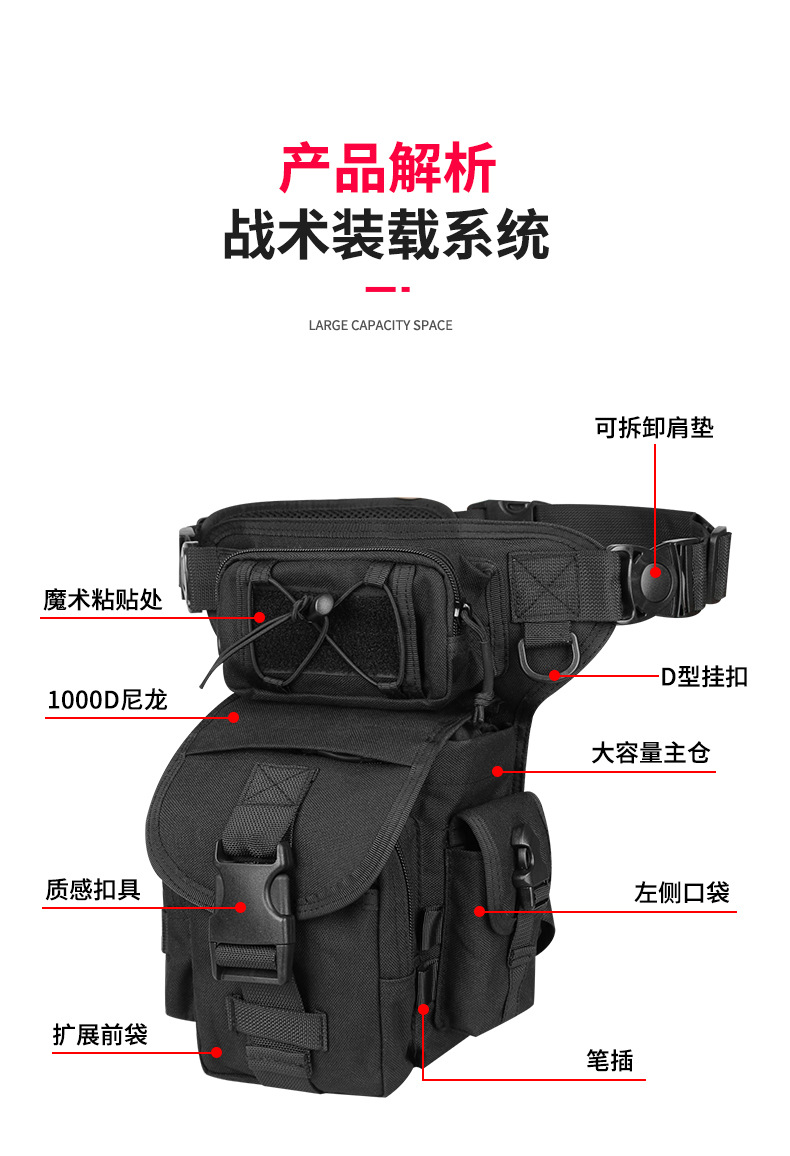 产品解析
战术装载系统

LARGE CAPACITY SPACE

可拆卸肩垫

魔术粘贴处

D型挂扣

1000D尼龙

大容量主仓

质感扣具

左侧口袋

扩展前袋

笔插