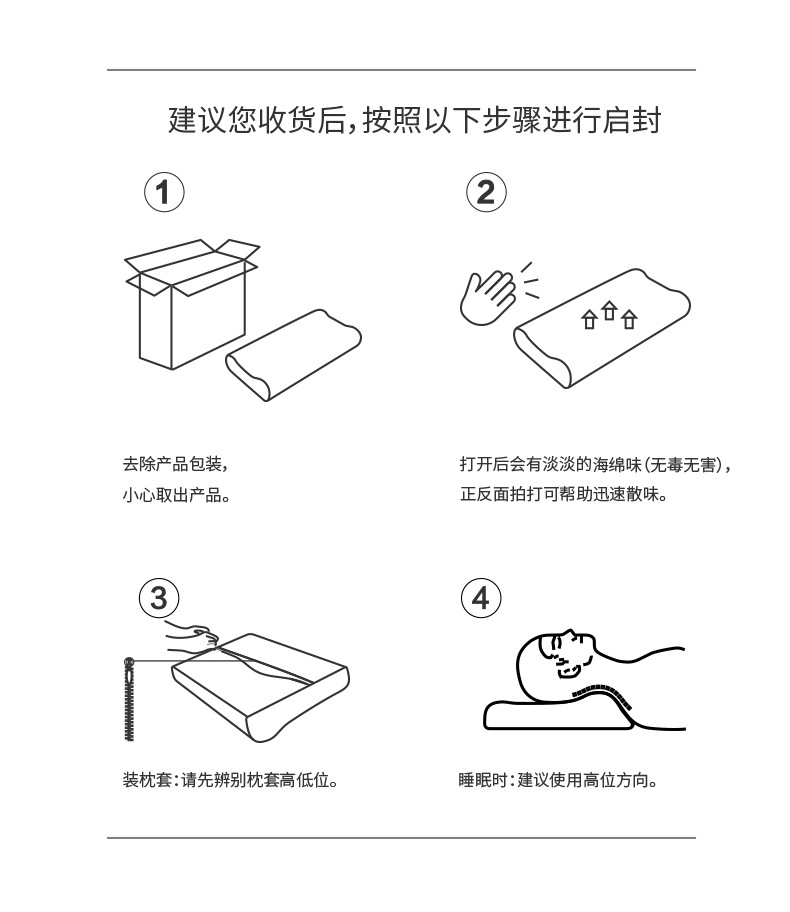 建议您收货后,按照以下步骤进行启封

1

去除产品包装,
小心取出产品。

2

打开后会有淡淡的海绵味(无毒无害),
正反面拍打可帮助迅速散味。

3

装枕套:请先辨别枕套高低位。

4

睡眠时:建议使用高位方向。