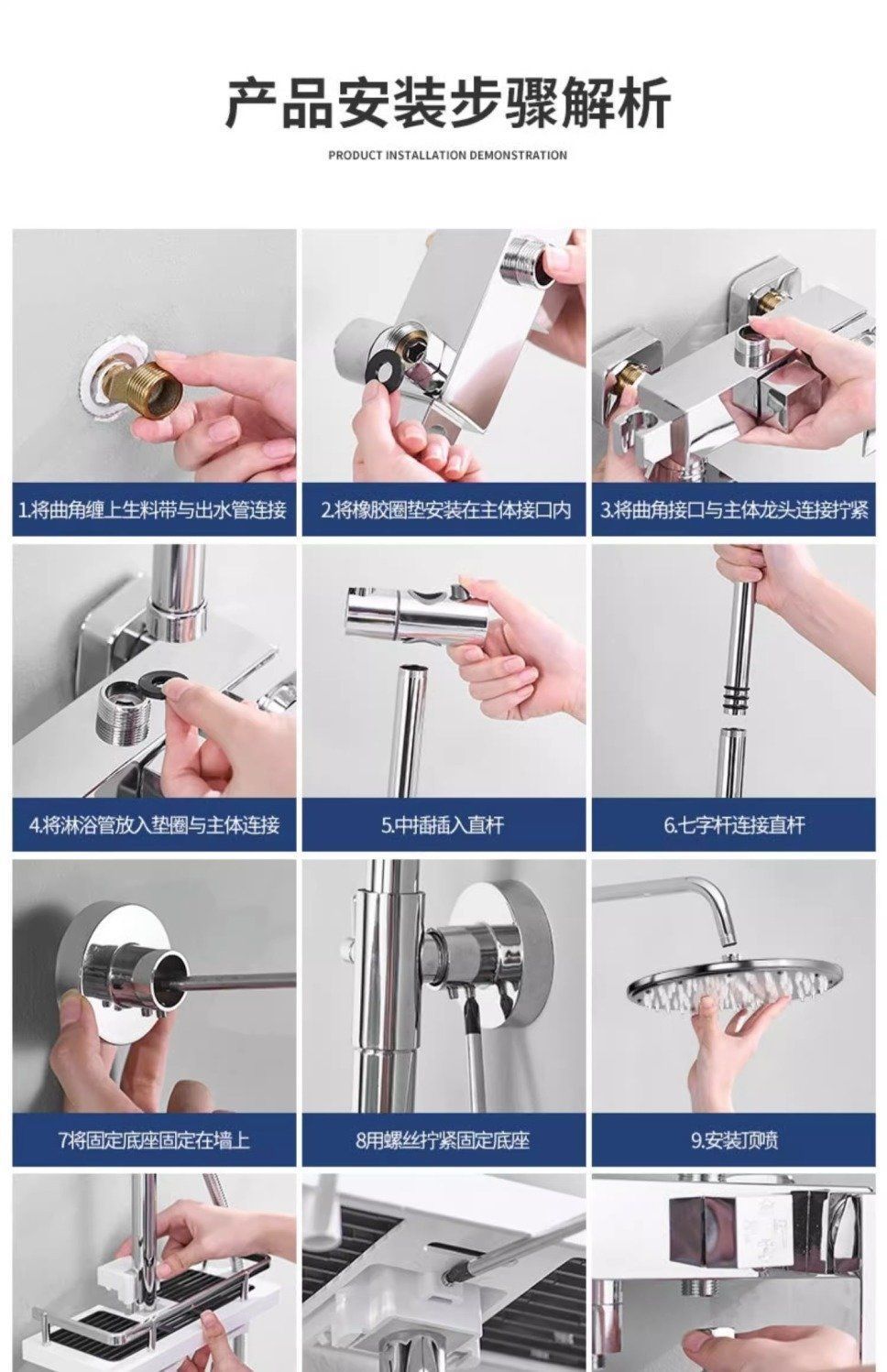 产品安装步骤解析

PRODUCT INSTALLATION DEMONSTRATION

1.将曲角缠上生料带与出水管连接

2.将橡胶圈垫安装在主体接口内

3.将曲角接口与主体龙头连接拧紧

4.将淋浴管放入垫圈与主体连接

5.中插插入直杆

6.七字杆连接直杆

7将固定底座固定在墙上

8用螺丝拧紧固定底座

9.安装顶喷