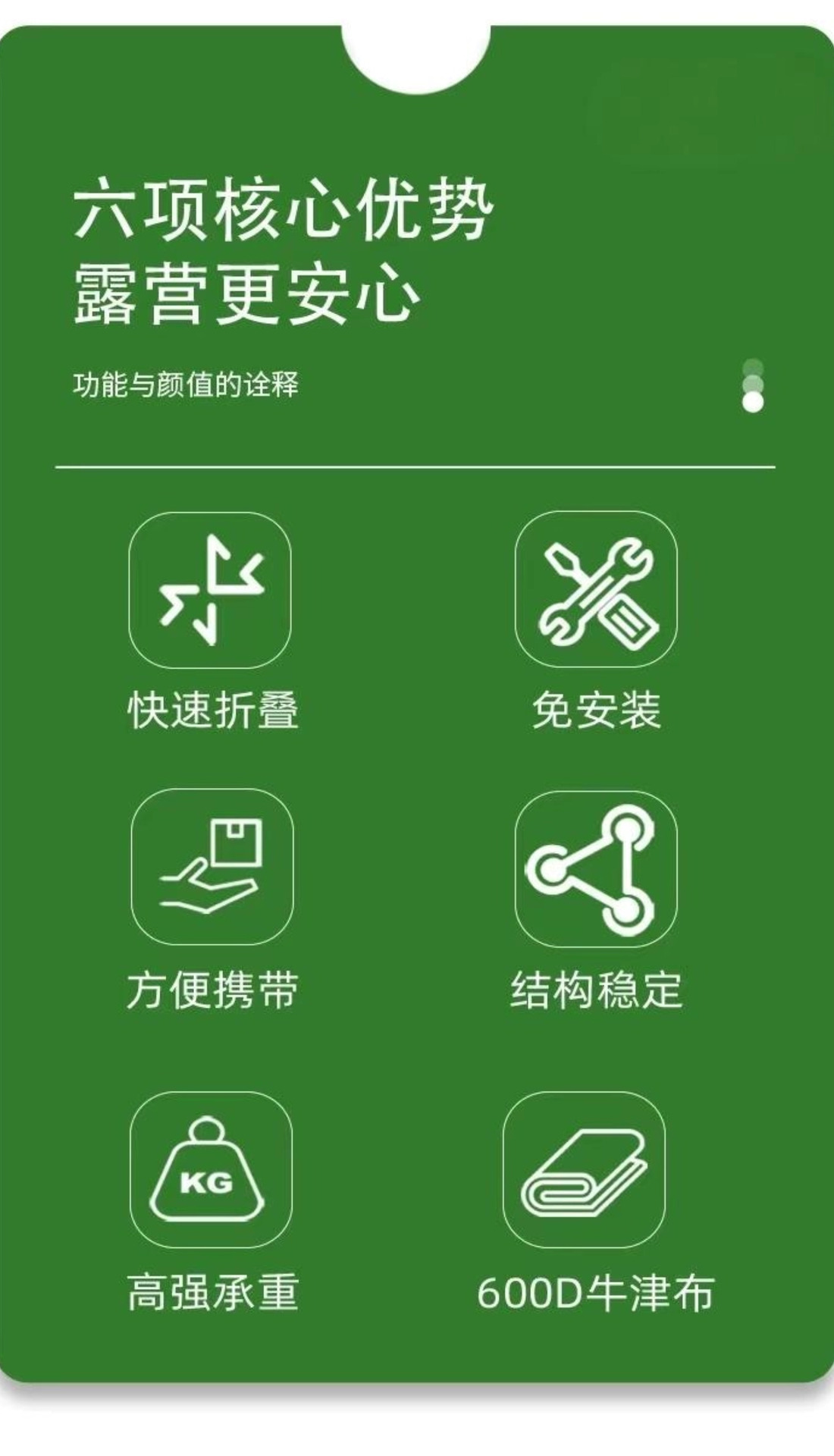 六项核心优势
露营更安心

功能与颜值的诠释

快速折叠

免安装

方便携带

结构稳定

KG

高强承重

600D牛津布