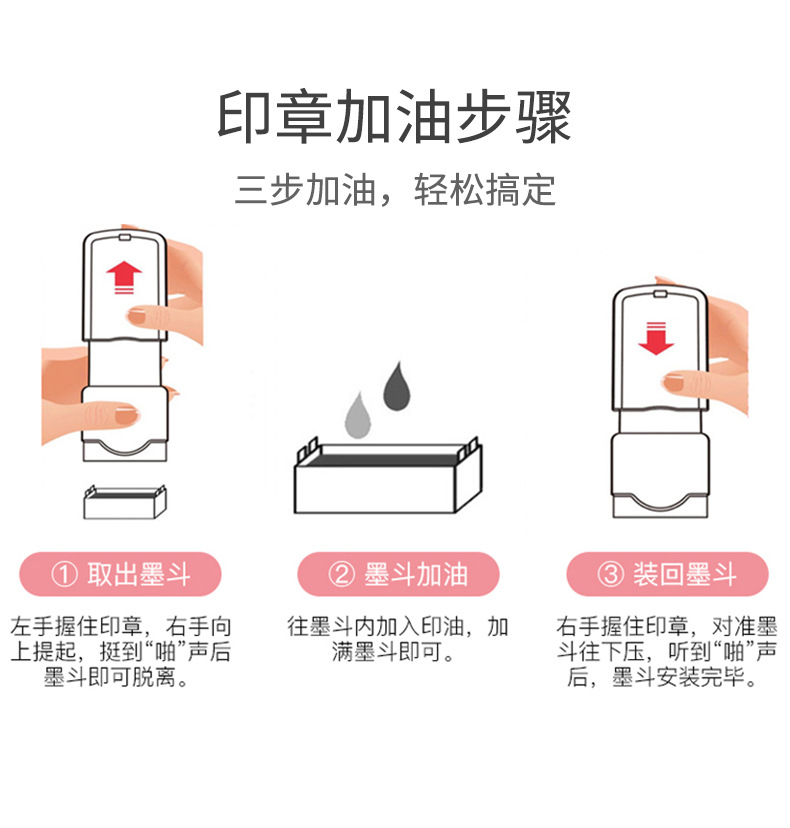 印章加油步骤

三步加油，轻松搞定

① 取出墨斗

左手握住印章，右手向上提起，挺到“啪”声后墨斗即可脱离。

② 墨斗加油

往墨斗内加入印油，加满墨斗即可。

③ 装回墨斗

右手握住印章，对准墨斗往下压，听到“啪”声后，墨斗安装完毕。