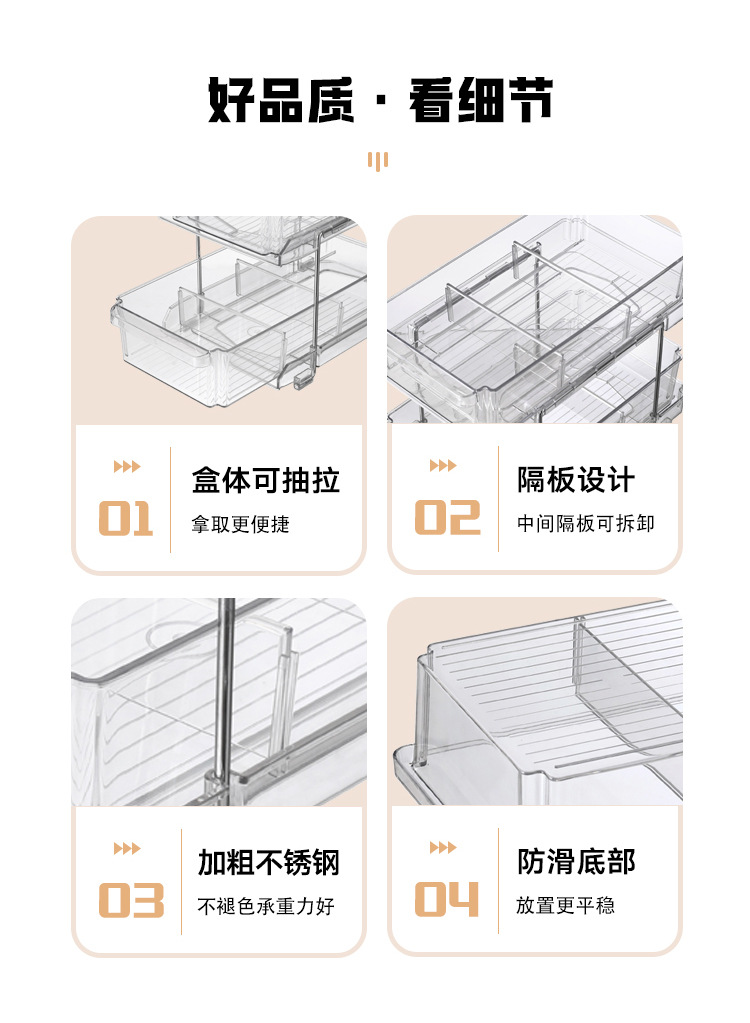 好品质 · 看细节

01
盒体可抽拉
拿取更便捷

02
隔板设计
中间隔板可拆卸

03
加粗不锈钢
不褪色承重力好

04
防滑底部
放置更平稳