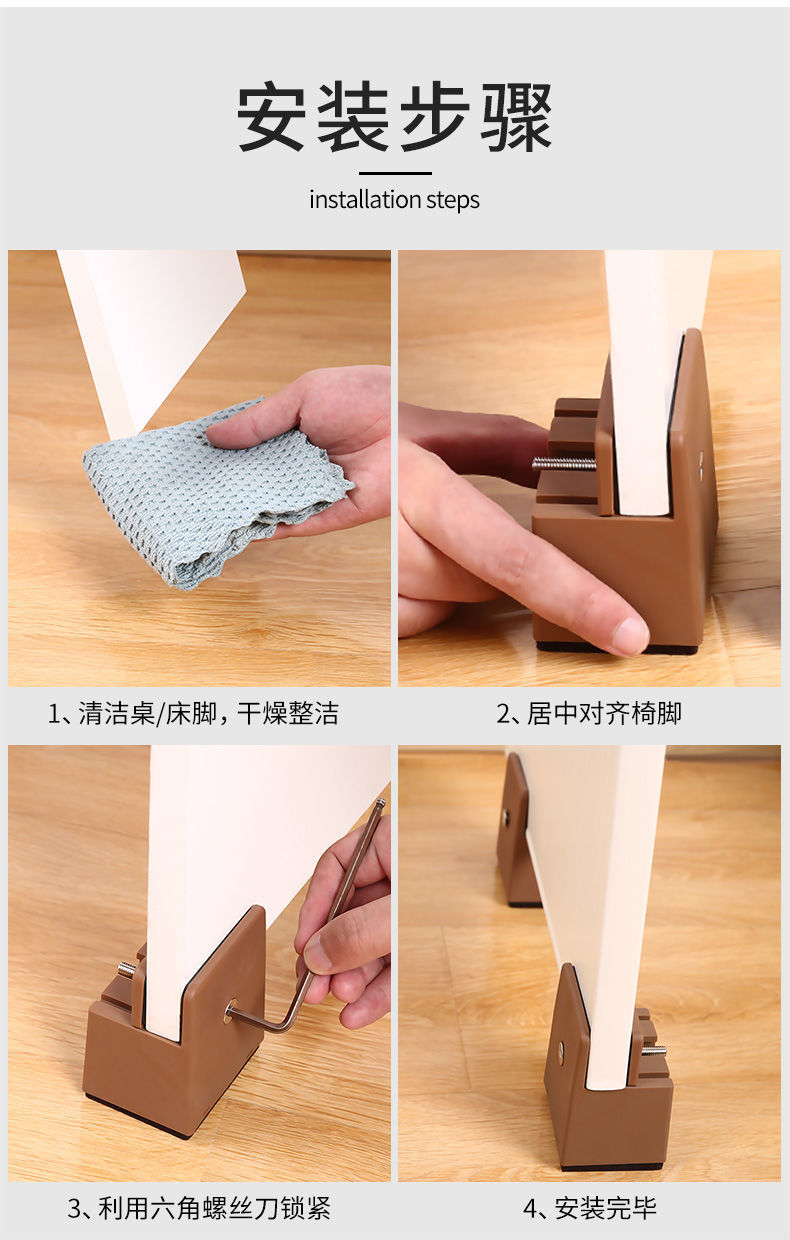 安装步骤

installation steps

1、清洁桌/床脚，干燥整洁

2、居中对齐椅脚

3、利用六角螺丝刀锁紧

4、安装完毕