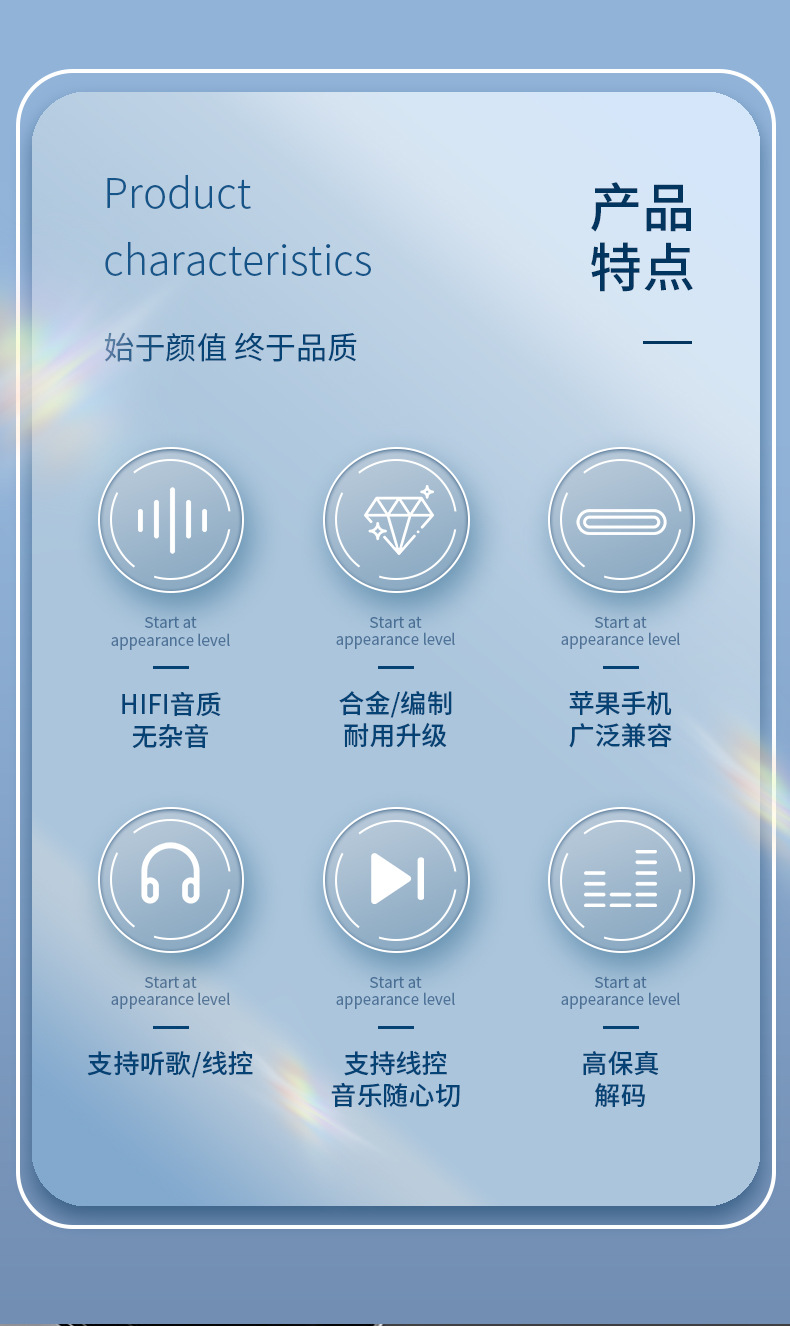 Product characteristics

产品
特点

始于颜值 终于品质

Start at
appearance level

HIFI音质
无杂音

Start at
appearance level

合金/编制
耐用升级

Start at
appearance level

苹果手机
广泛兼容

Start at
appearance level

支持听歌/线控

Start at
appearance level

支持线控
音乐随心切

Start at
appearance level

高保真
解码