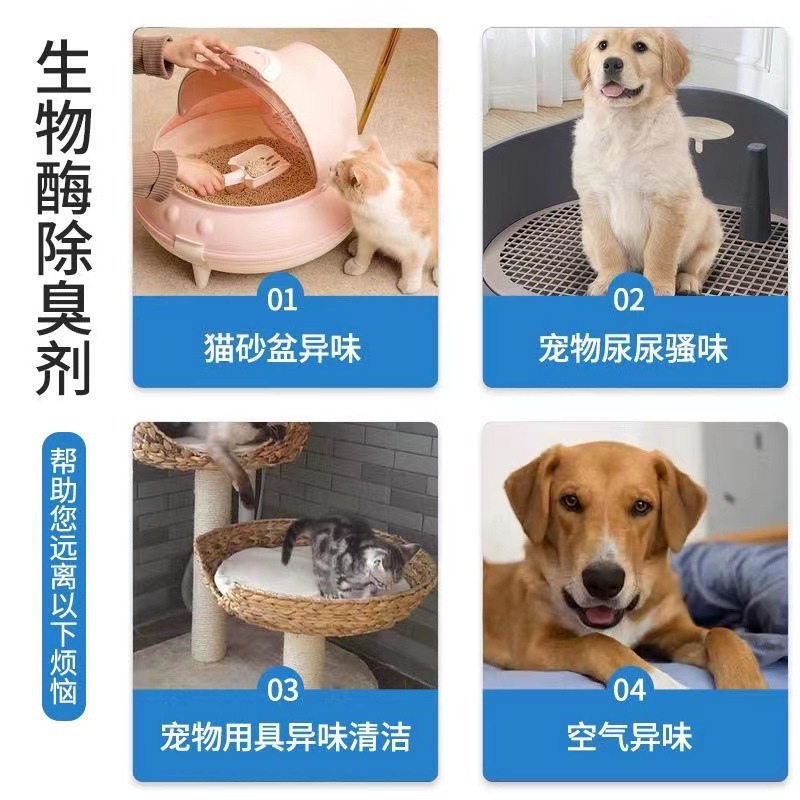 生物酶除臭剂

帮助您远离以下烦恼

01
猫砂盆异味

02
宠物尿尿骚味

03
宠物用具异味清洁

04
空气异味