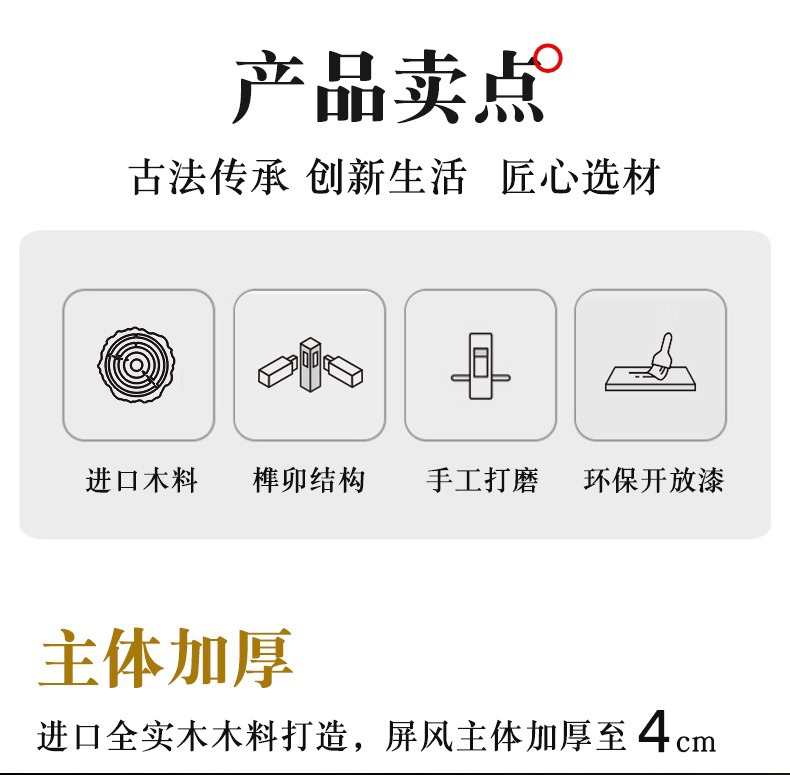 产品卖点

古法传承 创新生活 匠心选材

进口木料 榫卯结构 手工打磨 环保开放漆

主体加厚

进口全实木木料打造，屏风主体加厚至4cm