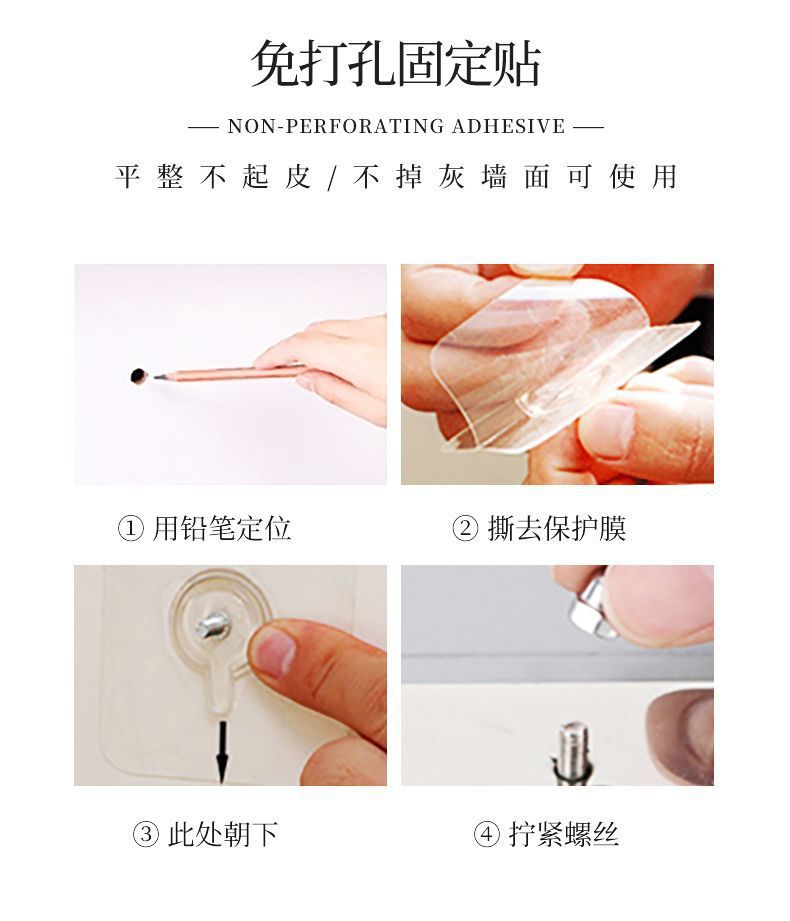 免打孔固定贴

— NON-PERFORATING ADHESIVE —

平整不起皮 / 不掉灰墙面可使用

① 用铅笔定位

② 撕去保护膜

③ 此处朝下

④ 拧紧螺丝