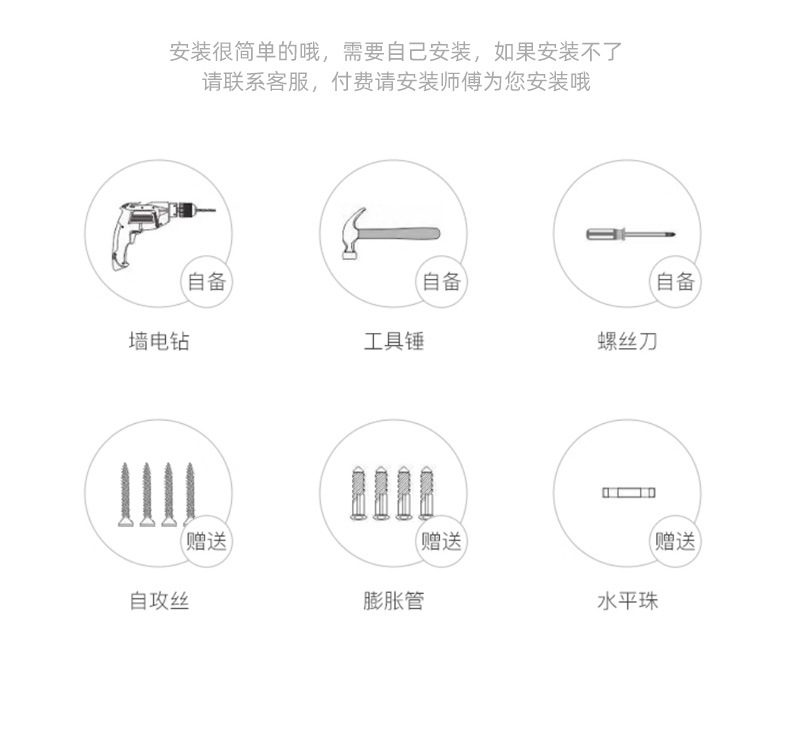 安装很简单的哦，需要自己安装，如果安装不了
请联系客服，付费请安装师傅为您安装哦

自备
墙电钻

自备
工具锤

自备
螺丝刀

赠送
自攻丝

赠送
膨胀管

赠送
水平珠