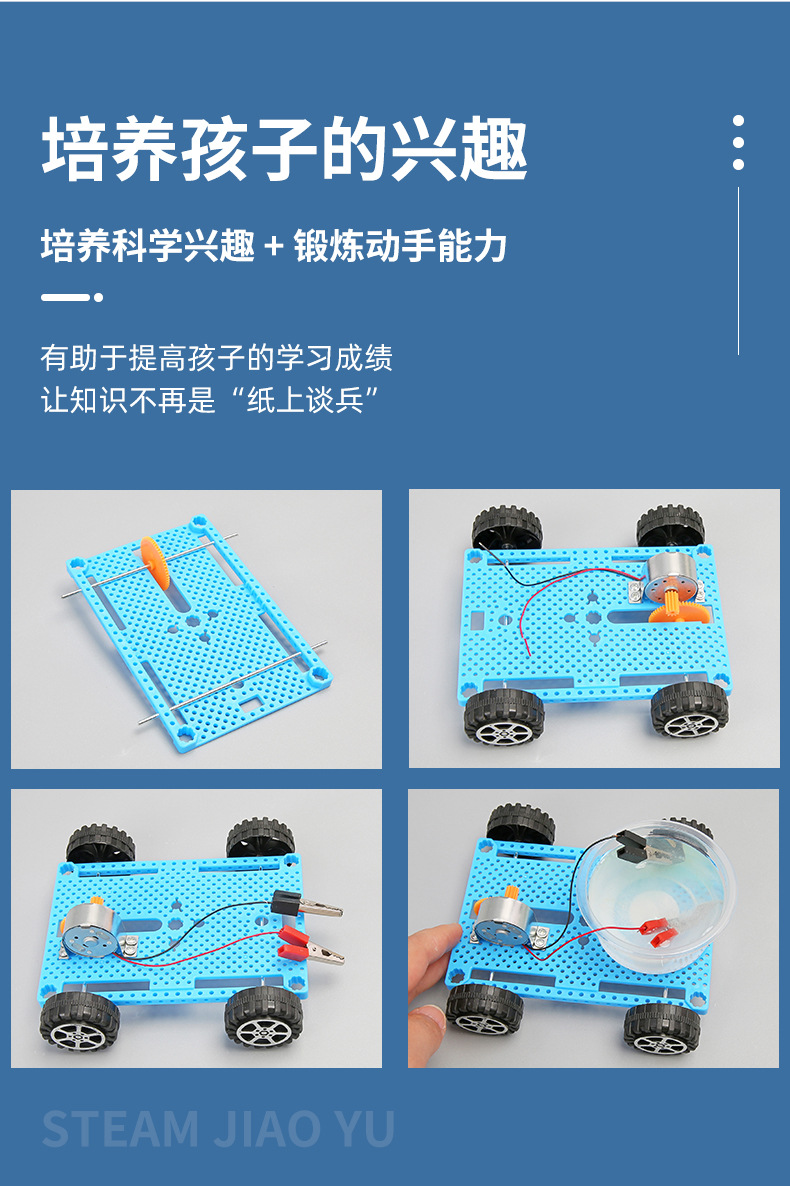 培养孩子的兴趣

培养科学兴趣 + 锻炼动手能力

有助于提高孩子的学习成绩
让知识不再是“纸上谈兵”

STEAM JIAO YU