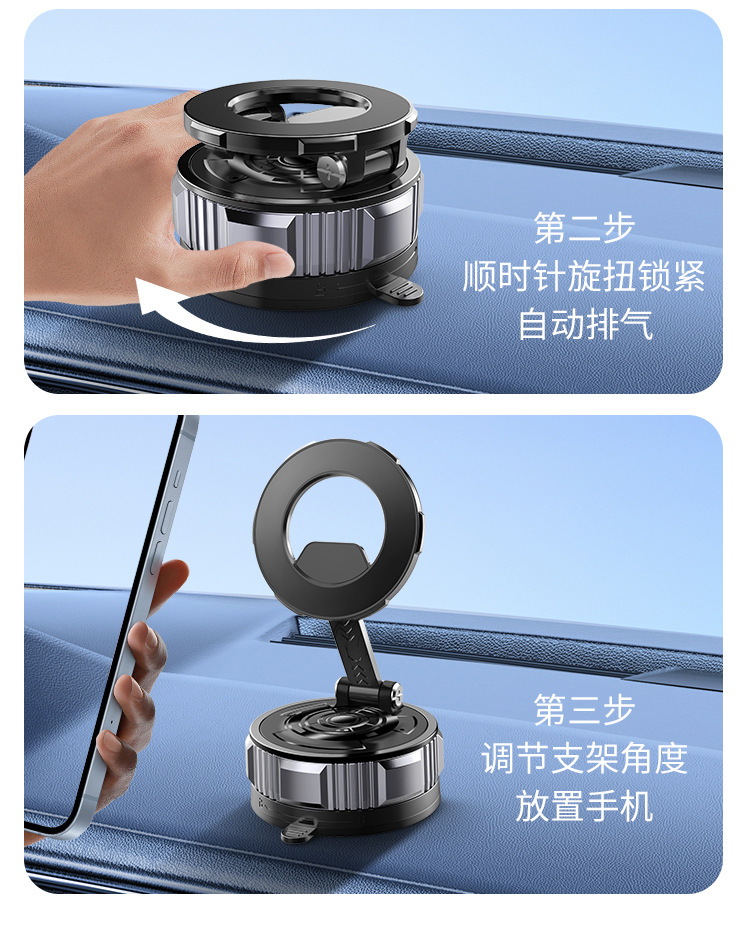 第二步
顺时针旋扭锁紧
自动排气

第三步
调节支架角度
放置手机