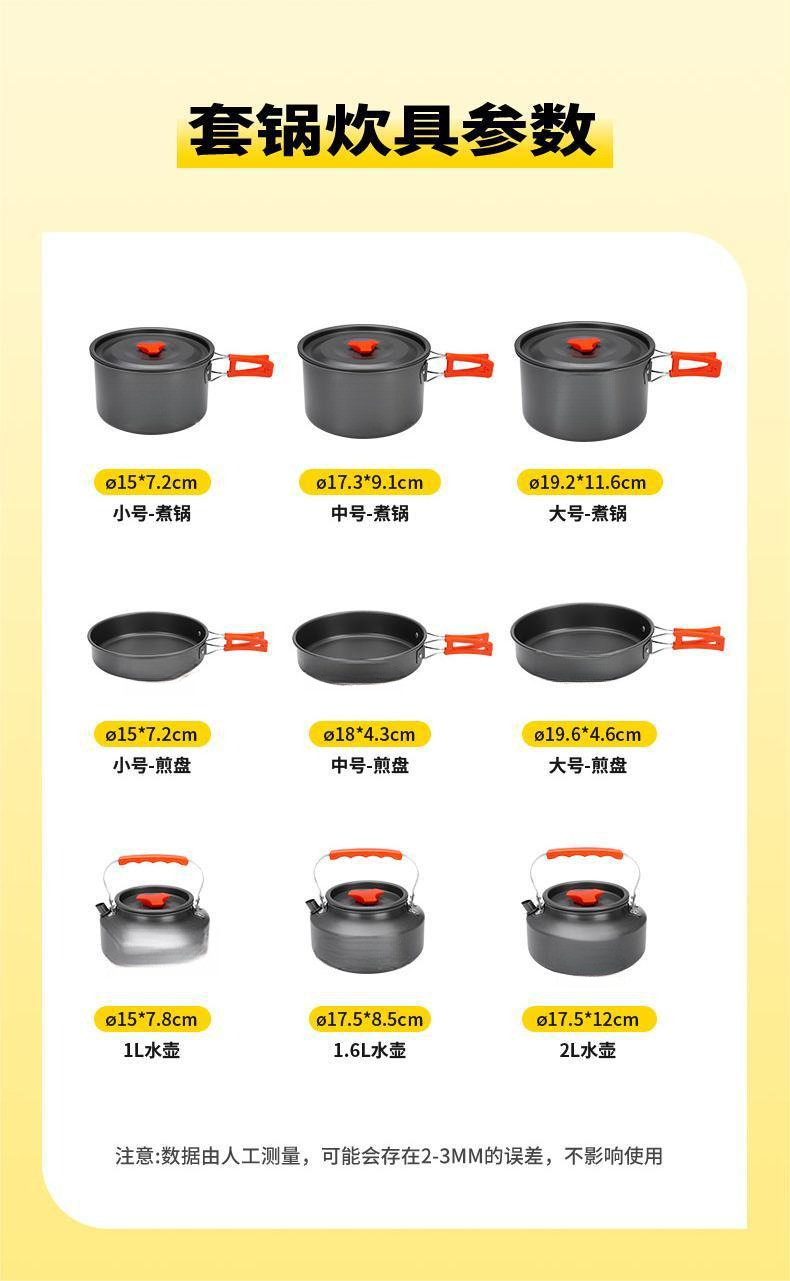 套锅炊具参数

ø15*7.2cm
小号-煮锅

ø17.3*9.1cm
中号-煮锅

ø19.2*11.6cm
大号-煮锅

ø15*7.2cm
小号-煎盘

ø18*4.3cm
中号-煎盘

ø19.6*4.6cm
大号-煎盘

ø15*7.8cm
1L水壶

ø17.5*8.5cm
1.6L水壶

ø17.5*12cm
2L水壶

注意:数据由人工测量，可能会存在2-3MM的误差，不影响使用