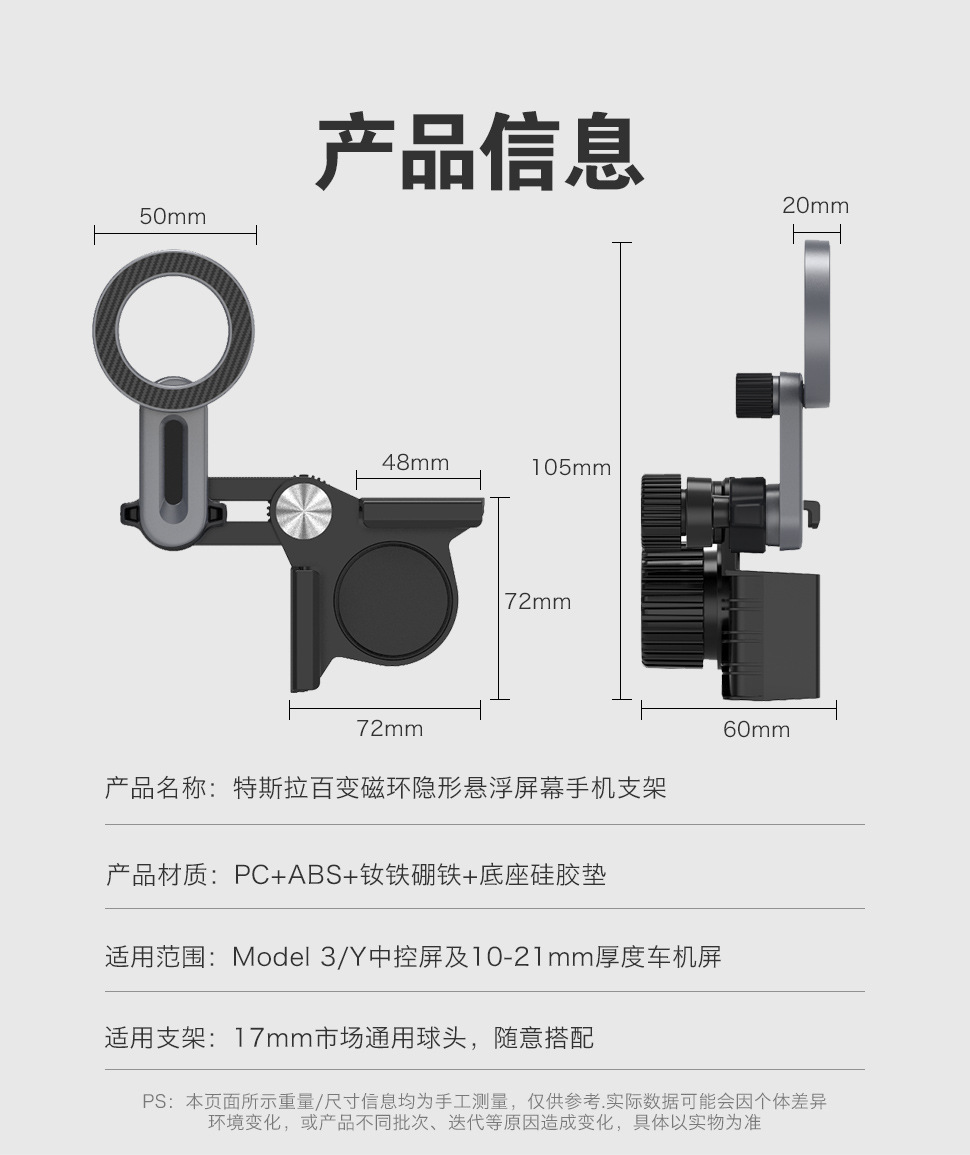 产品信息

50mm

20mm

48mm

105mm

72mm

72mm

60mm

产品名称：特斯拉百变磁环隐形悬浮屏幕手机支架

产品材质：PC+ABS+钕铁硼铁+底座硅胶垫

适用范围：Model 3/Y中控屏及10-21mm厚度车机屏

适用支架：17mm市场通用球头，随意搭配

PS：本页面所示重量/尺寸信息均为手工测量，仅供参考.实际数据可能会因个体差异环境变化，或产品不同批次、迭代等原因造成变化，具体以实物为准