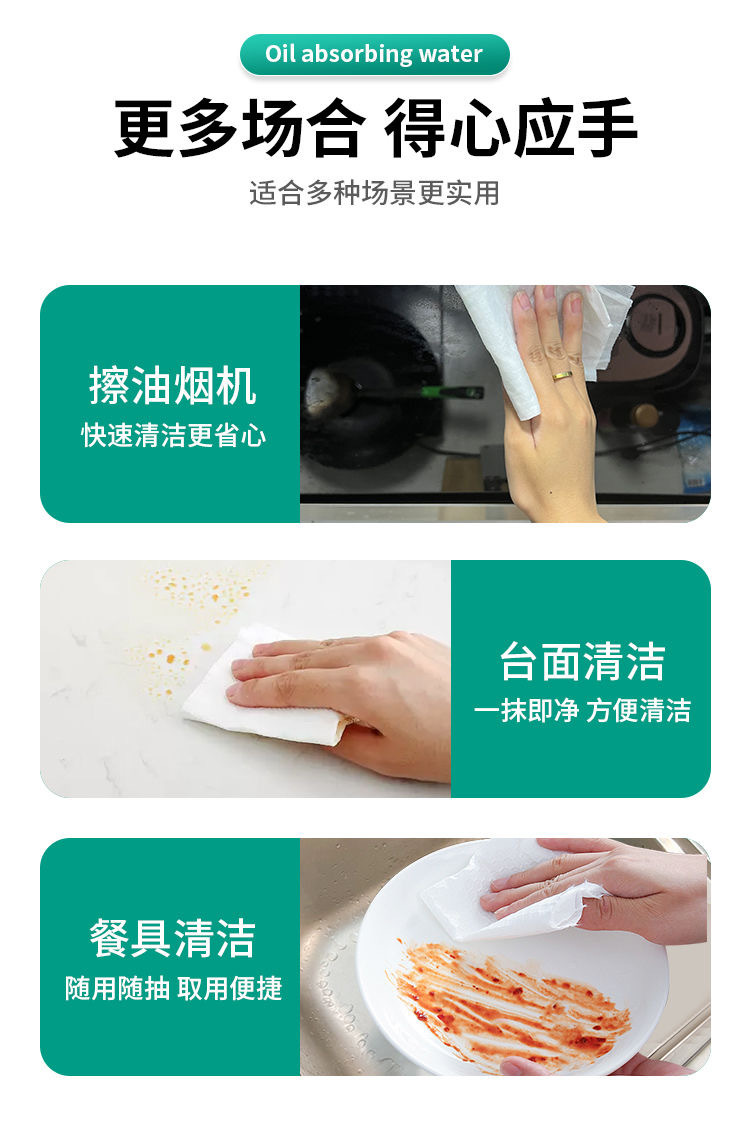 Oil absorbing water

更多场合 得心应手

适合多种场景更实用

擦油烟机
快速清洁更省心

台面清洁
一抹即净 方便清洁

餐具清洁
随用随抽 取用便捷