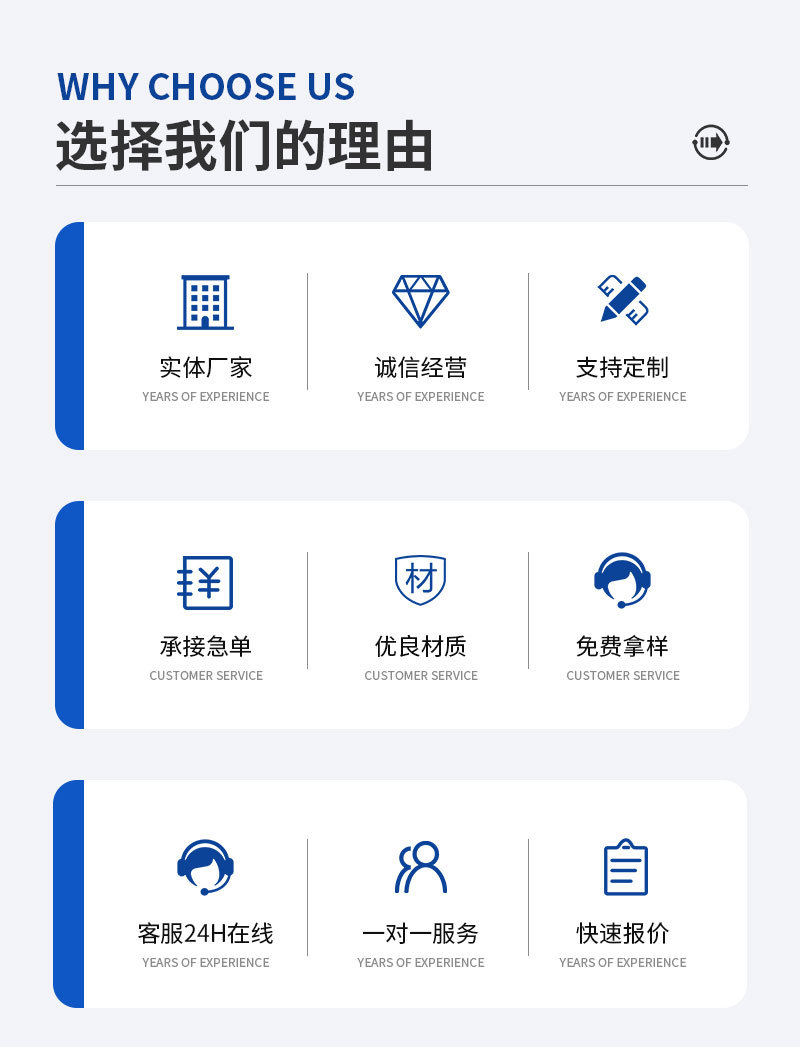 WHY CHOOSE US
选择我们的理由

实体厂家
YEARS OF EXPERIENCE

诚信经营
YEARS OF EXPERIENCE

支持定制
YEARS OF EXPERIENCE

承接急单
CUSTOMER SERVICE

材

优良材质
CUSTOMER SERVICE

免费拿样
CUSTOMER SERVICE

客服24H在线
YEARS OF EXPERIENCE

一对一服务
YEARS OF EXPERIENCE

快速报价
YEARS OF EXPERIENCE