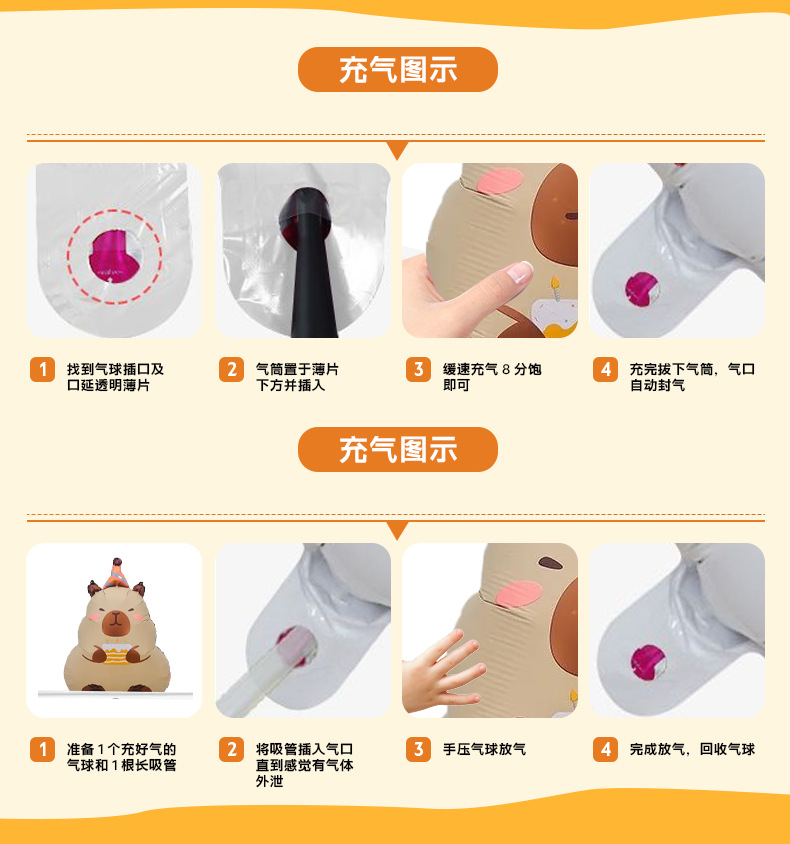 充气图示

1 找到气球插口及口延透明薄片

2 气筒置于薄片下方并插入

3 缓速充气 8 分饱即可

4 充完拔下气筒，气口自动封气

充气图示

1 准备 1 个充好气的气球和 1 根长吸管

2 将吸管插入气口直到感觉有气体外泄

3 手压气球放气

4 完成放气，回收气球