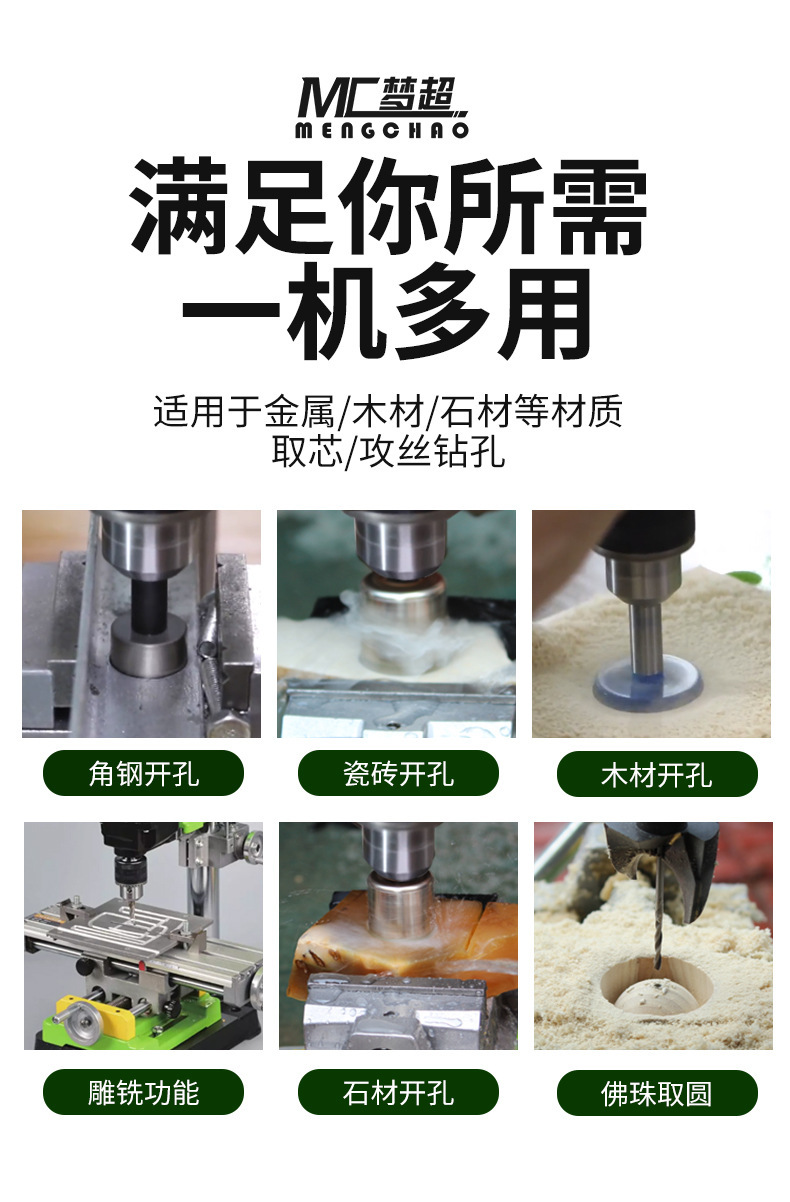 MC梦超
MENGCHAO

满足你所需
一机多用

适用于金属/木材/石材等材质
取芯/攻丝钻孔

角钢开孔

瓷砖开孔

木材开孔

雕铣功能

石材开孔

佛珠取圆