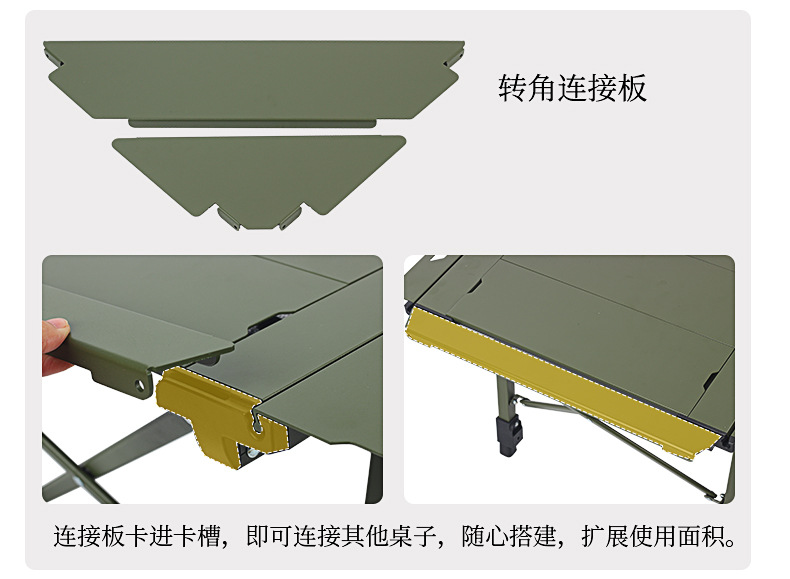 转角连接板

连接板卡进卡槽，即可连接其他桌子，随心搭建，扩展使用面积。