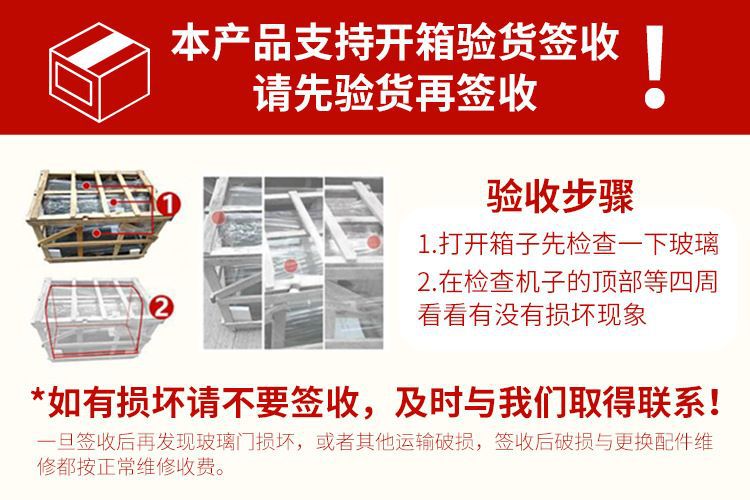 本产品支持开箱验货签收
请先验货再签收

!

1

2

验收步骤

1.打开箱子先检查一下玻璃

2.在检查机子的顶部等四周看看有没有损坏现象

*如有损坏请不要签收，及时与我们取得联系！

一旦签收后再发现玻璃门损坏，或者其他运输破损，签收后破损与更换配件维修都按正常维修收费。