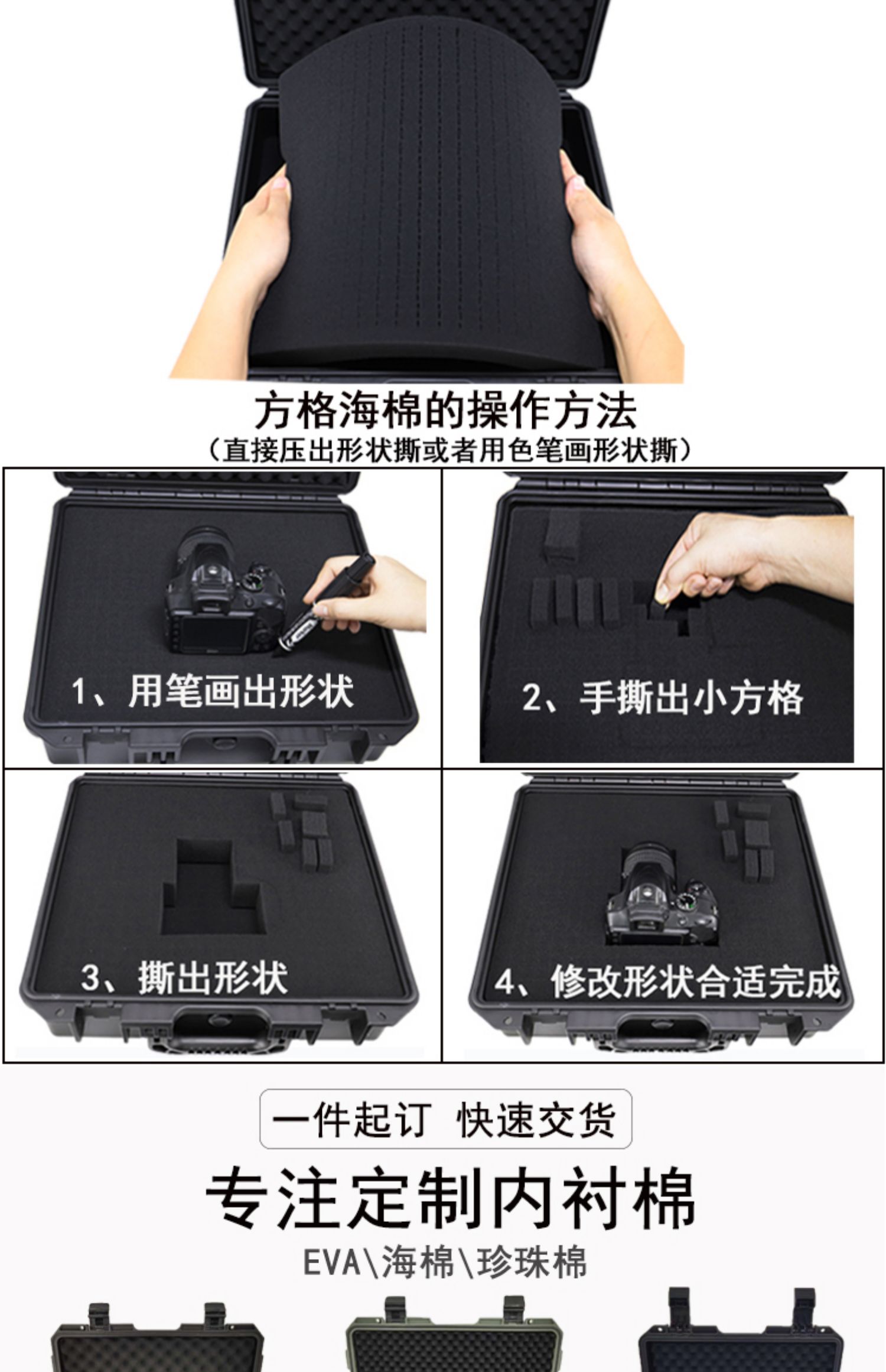 方格海棉的操作方法
(直接压出形状撕或者用色笔画形状撕)

1、用笔画出形状

2、手撕出小方格

3、撕出形状

4、修改形状合适完成

一件起订 快速交货

专注定制内衬棉

EVA\海棉\珍珠棉