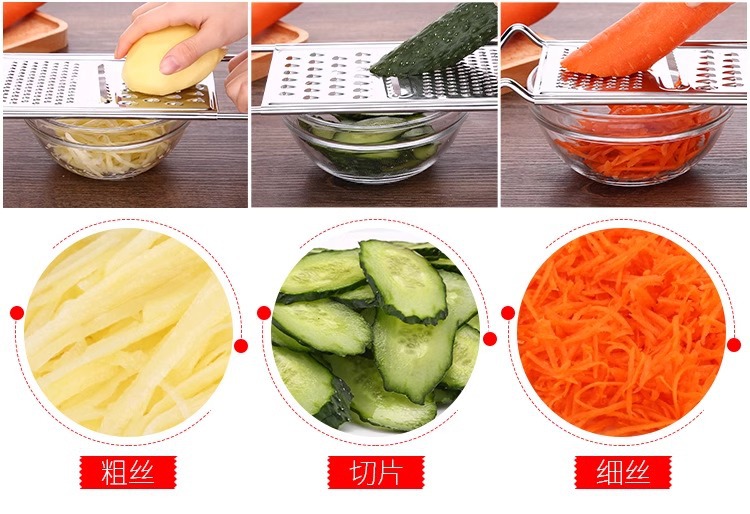 粗丝

切片

细丝