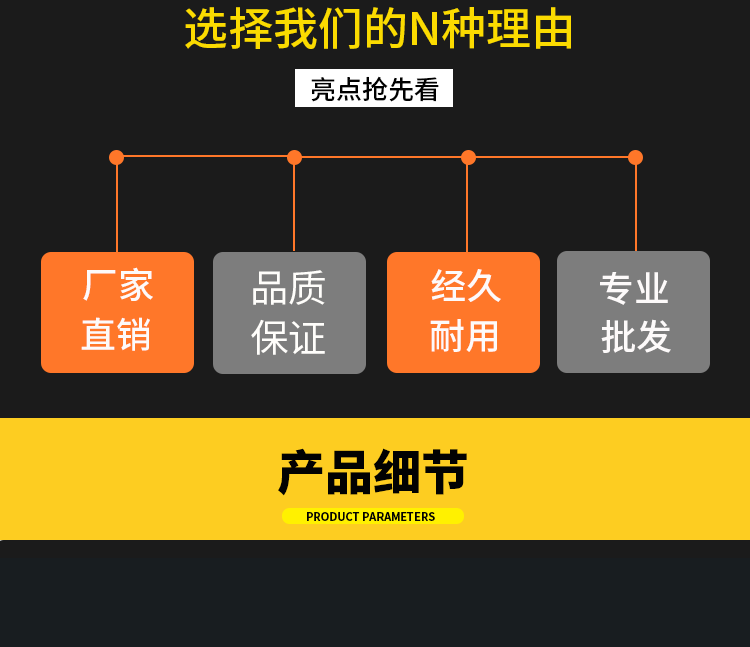 选择我们的N种理由

亮点抢先看

厂家
直销

品质
保证

经久
耐用

专业
批发

产品细节

PRODUCT PARAMETERS