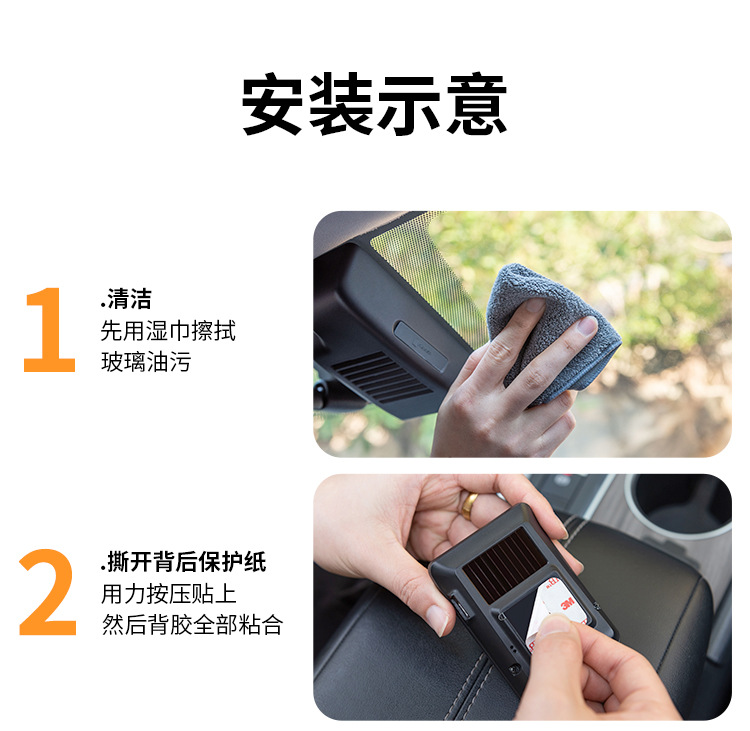 安装示意

1 .清洁
先用湿巾擦拭
玻璃油污

2 .撕开背后保护纸
用力按压贴上
然后背胶全部粘合

3M