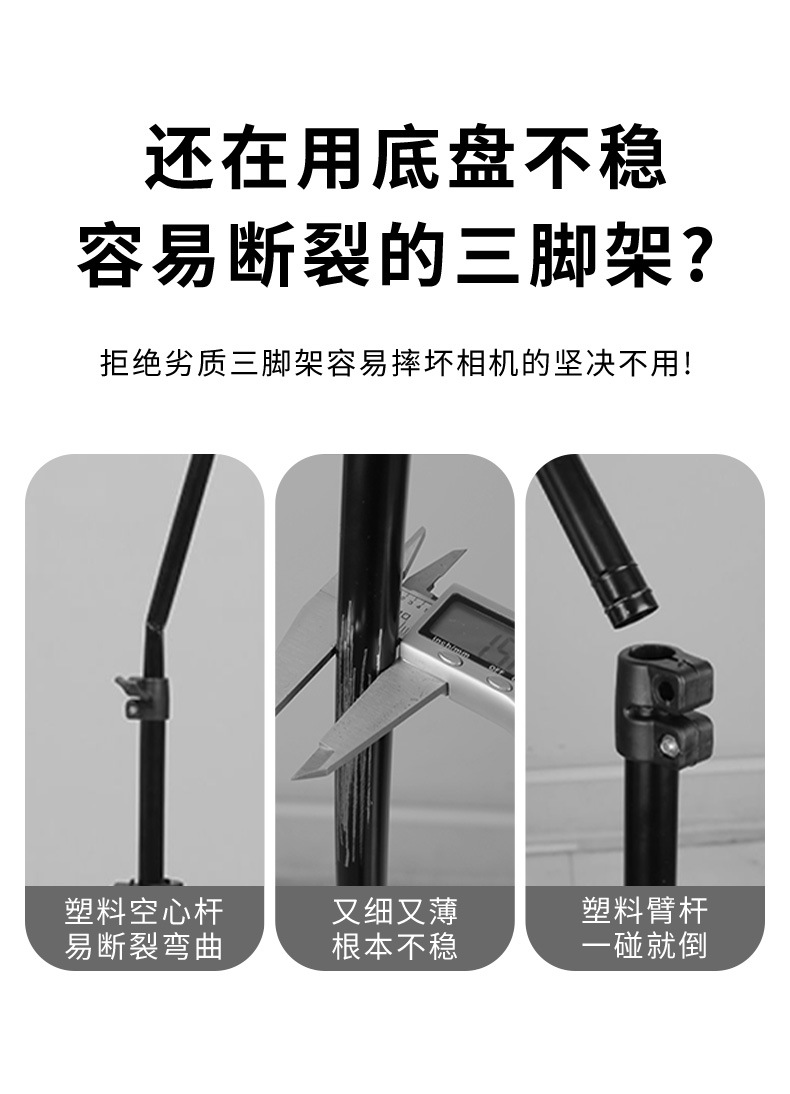 还在用底盘不稳
容易断裂的三脚架？

拒绝劣质三脚架容易摔坏相机的坚决不用!

inch/mm

塑料空心杆
易断裂弯曲

又细又薄
根本不稳

塑料臂杆
一碰就倒