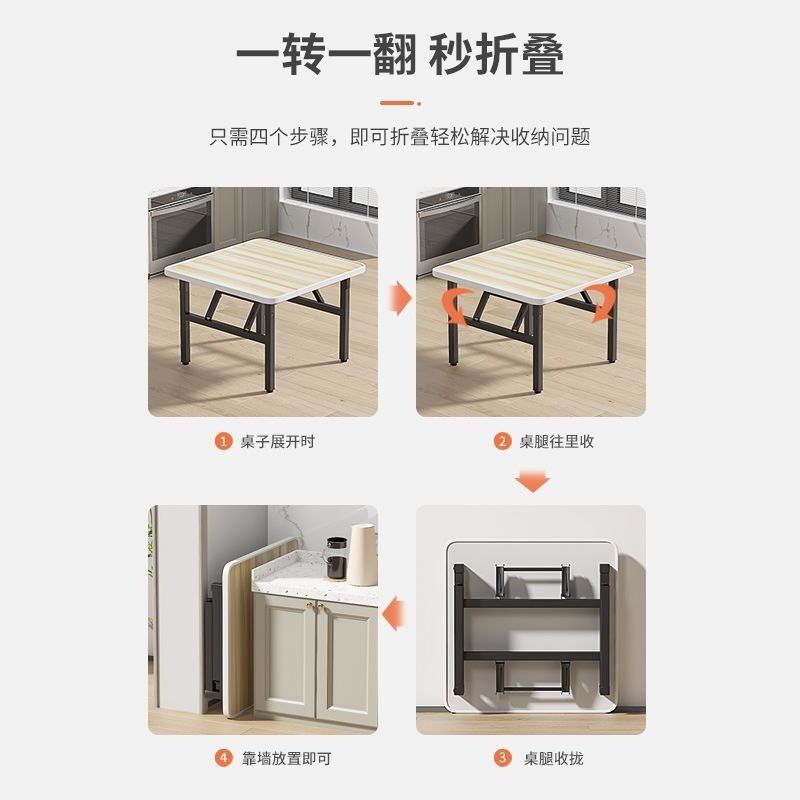 一转一翻 秒折叠

只需四个步骤，即可折叠轻松解决收纳问题

1 桌子展开时

2 桌腿往里收

4 靠墙放置即可

3 桌腿收拢