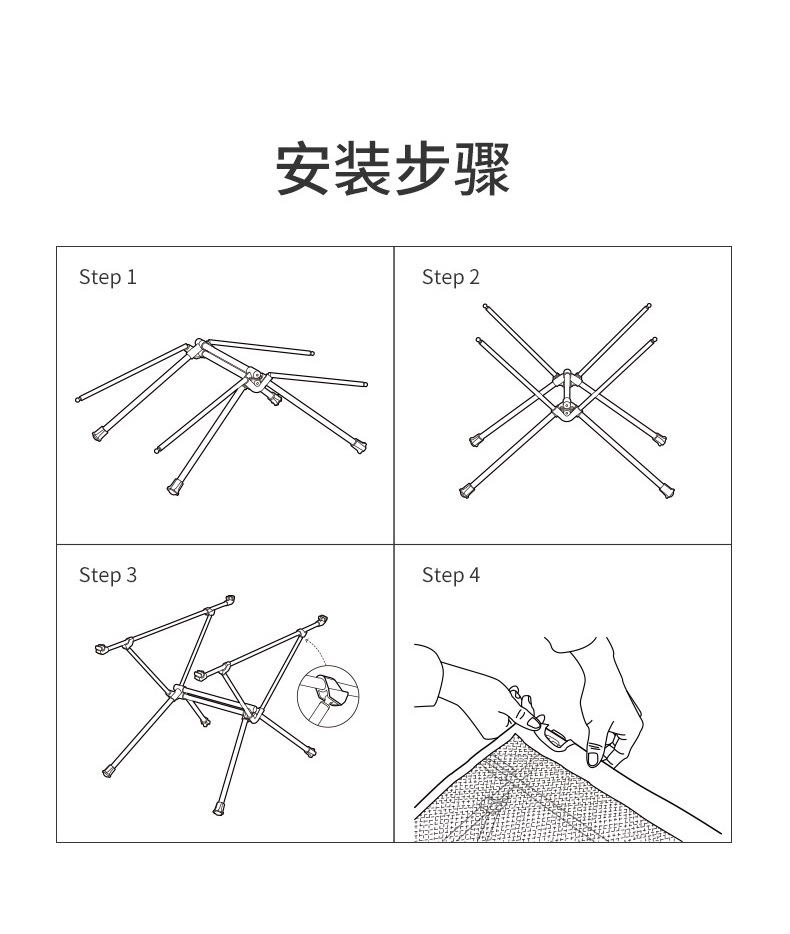 安装步骤

Step 1

Step 2

Step 3

Step 4