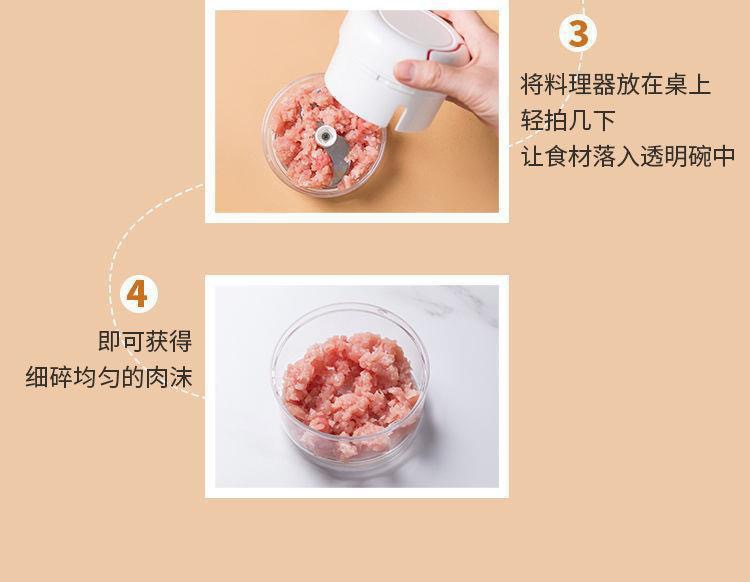 3

将料理器放在桌上
轻拍几下
让食材落入透明碗中

4

即可获得
细碎均匀的肉沫