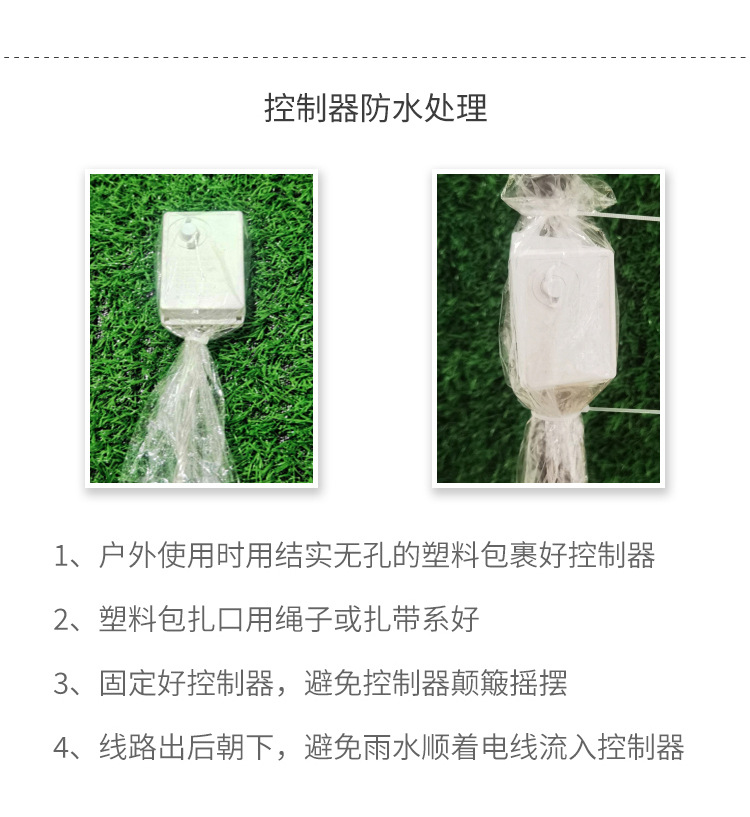 控制器防水处理

1、户外使用时用结实无孔的塑料包裹好控制器

2、塑料包扎口用绳子或扎带系好

3、固定好控制器，避免控制器颠簸摇摆

4、线路出后朝下，避免雨水顺着电线流入控制器