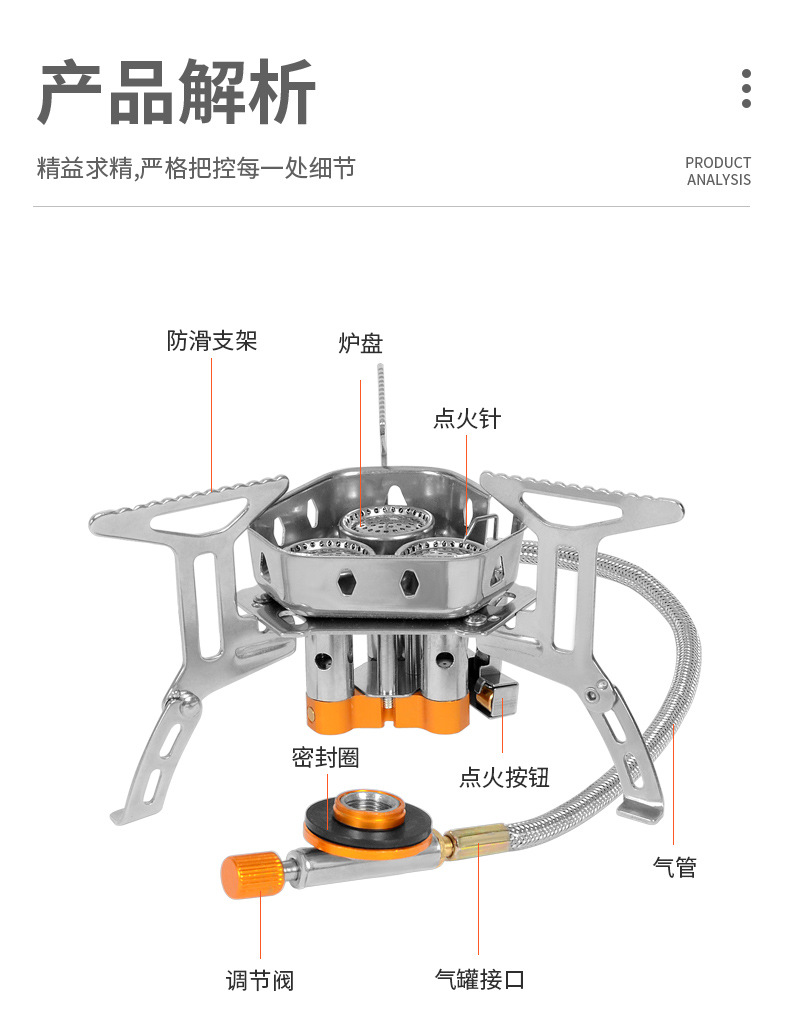 产品解析

精益求精,严格把控每一处细节

PRODUCT ANALYSIS

防滑支架

炉盘

点火针

密封圈

点火按钮

气管

调节阀

气罐接口