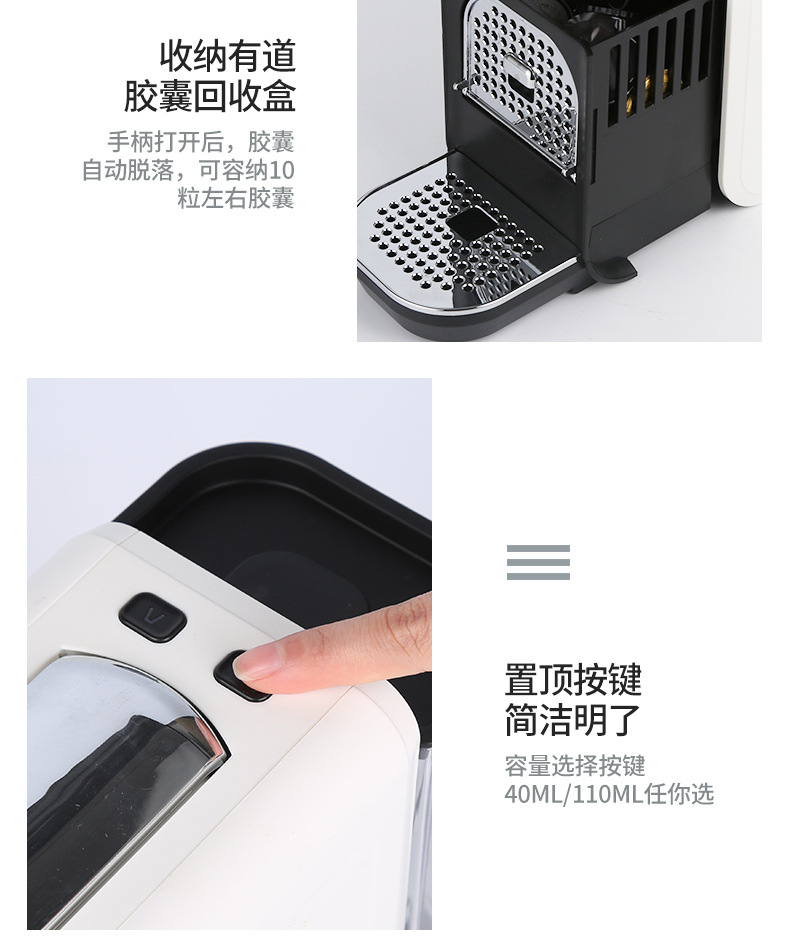 收纳有道
胶囊回收盒

手柄打开后，胶囊自动脱落，可容纳10粒左右胶囊

置顶按键
简洁明了

容量选择按键
40ML/110ML任你选