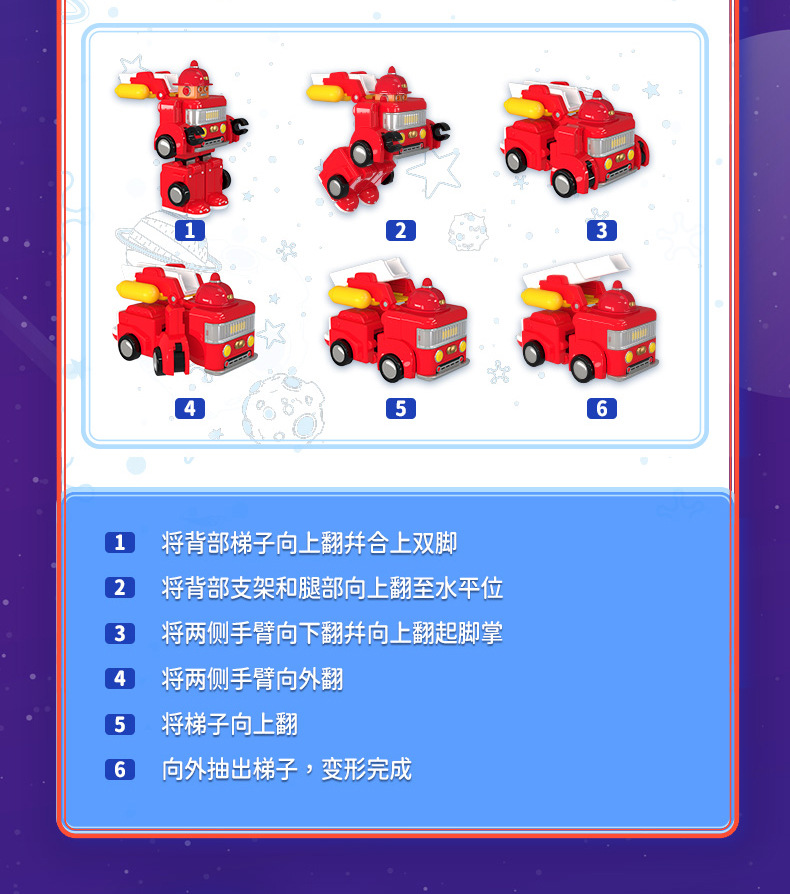 1 2 3
4 5 6

1 将背部梯子向上翻并合上双脚
2 将背部支架和腿部向上翻至水平位
3 将两侧手臂向下翻并向上翻起脚掌
4 将两侧手臂向外翻
5 将梯子向上翻
6 向外抽出梯子，变形完成