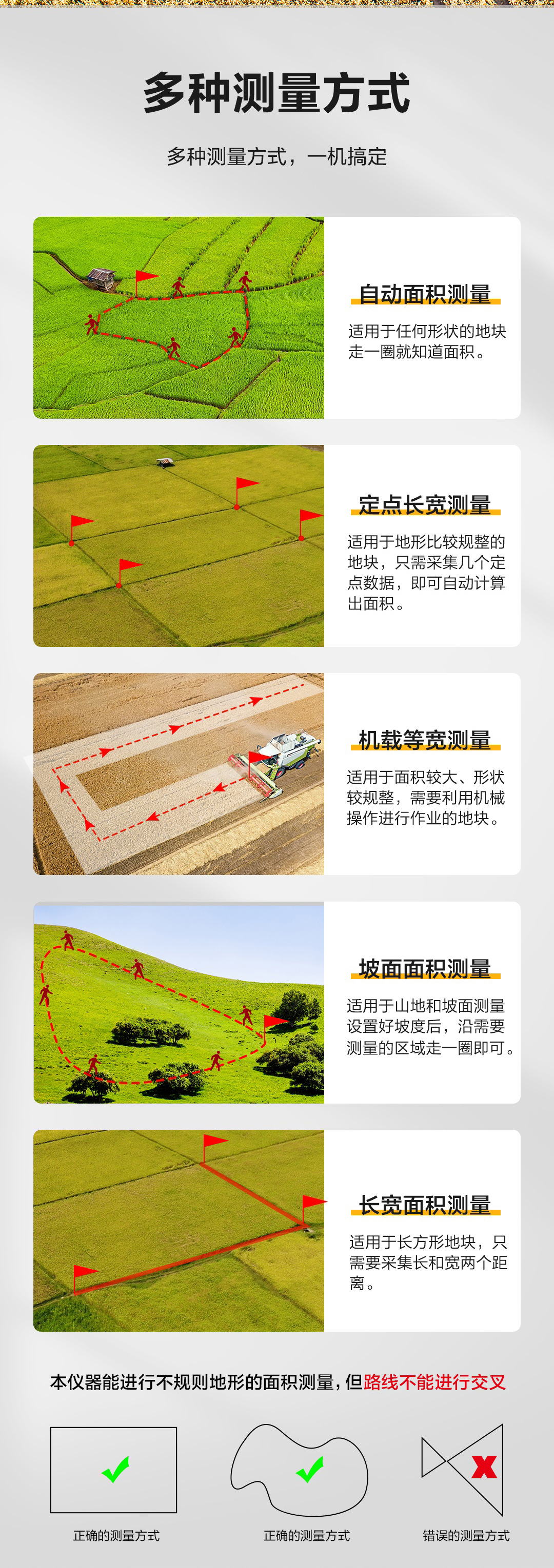 多种测量方式

多种测量方式，一机搞定

自动面积测量

适用于任何形状的地块走一圈就知道面积。

定点长宽测量

适用于地形比较规整的地块，只需采集几个定点数据，即可自动计算出面积。

机载等宽测量

适用于面积较大、形状较规整，需要利用机械操作进行作业的地块。

坡面面积测量

适用于山地和坡面测量设置好坡度后，沿需要测量的区域走一圈即可。

长宽面积测量

适用于长方形地块，只需要采集长和宽两个距离。

本仪器能进行不规则地形的面积测量，但路线不能进行交叉

正确的测量方式

正确的测量方式

错误的测量方式