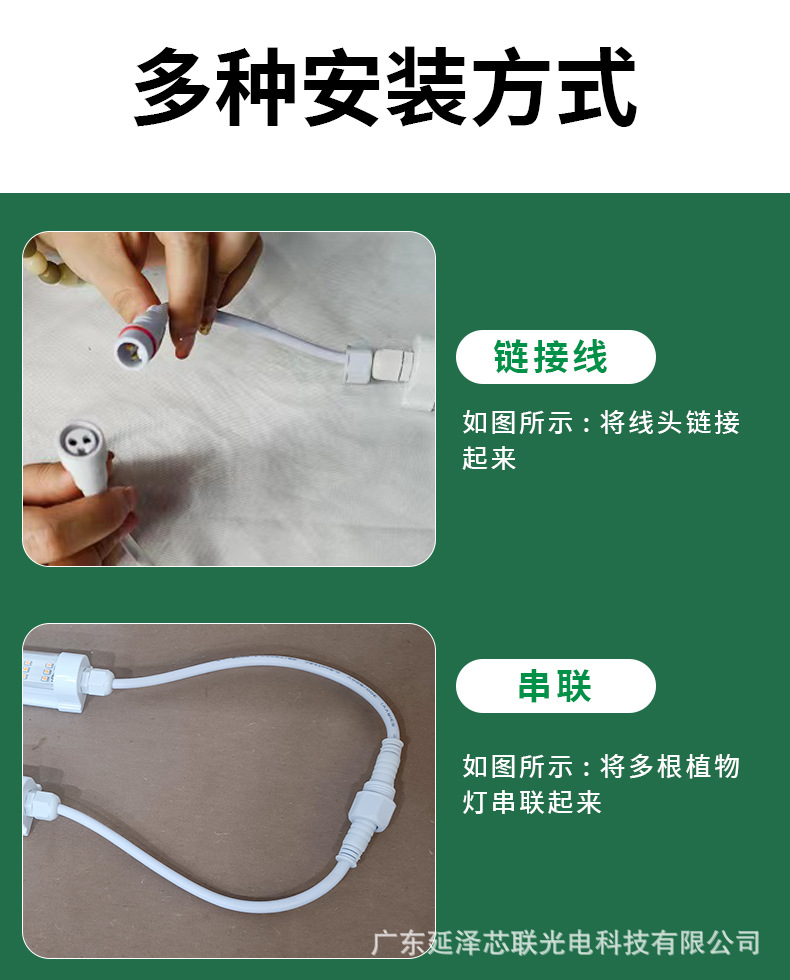 多种安装方式

链接线

如图所示：将线头链接起来

串联

如图所示：将多根植物灯串联起来

广东延泽芯联光电科技有限公司