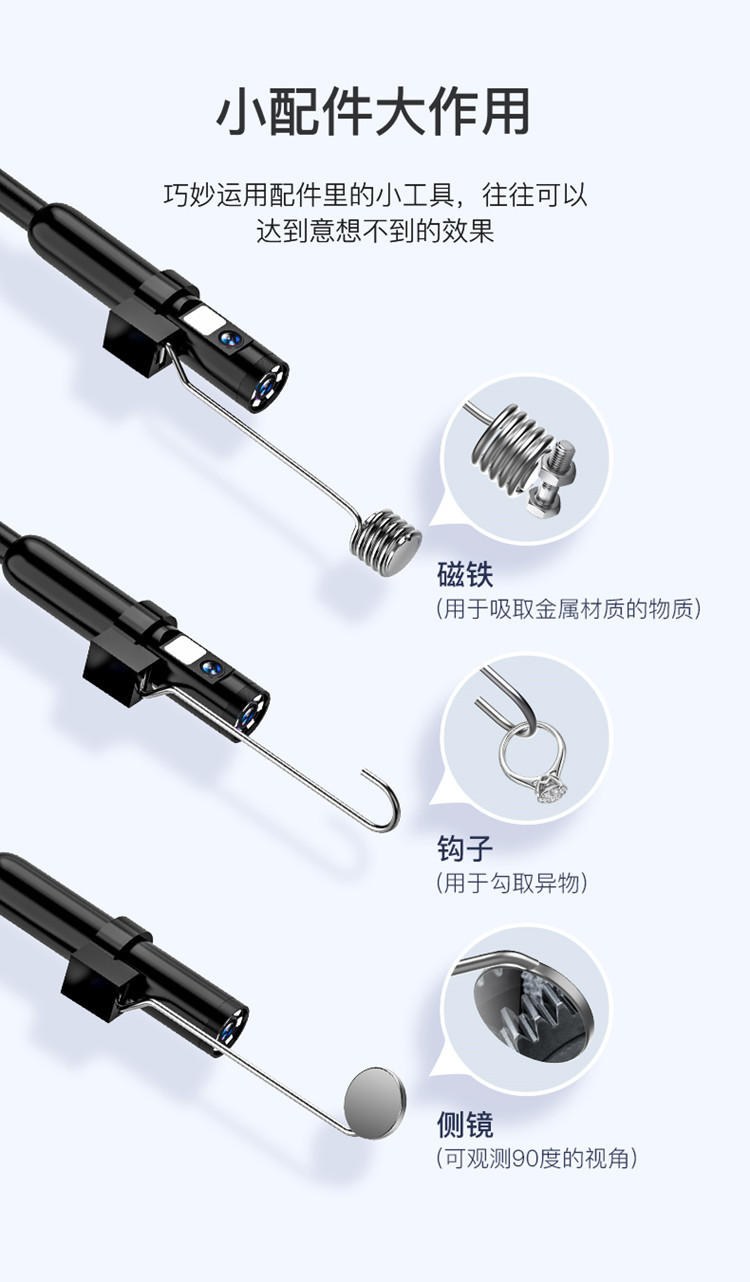 小配件大作用

巧妙运用配件里的小工具，往往可以达到意想不到的效果

磁铁
（用于吸取金属材质的物质）

钩子
（用于勾取异物）

侧镜
（可观测90度的视角）