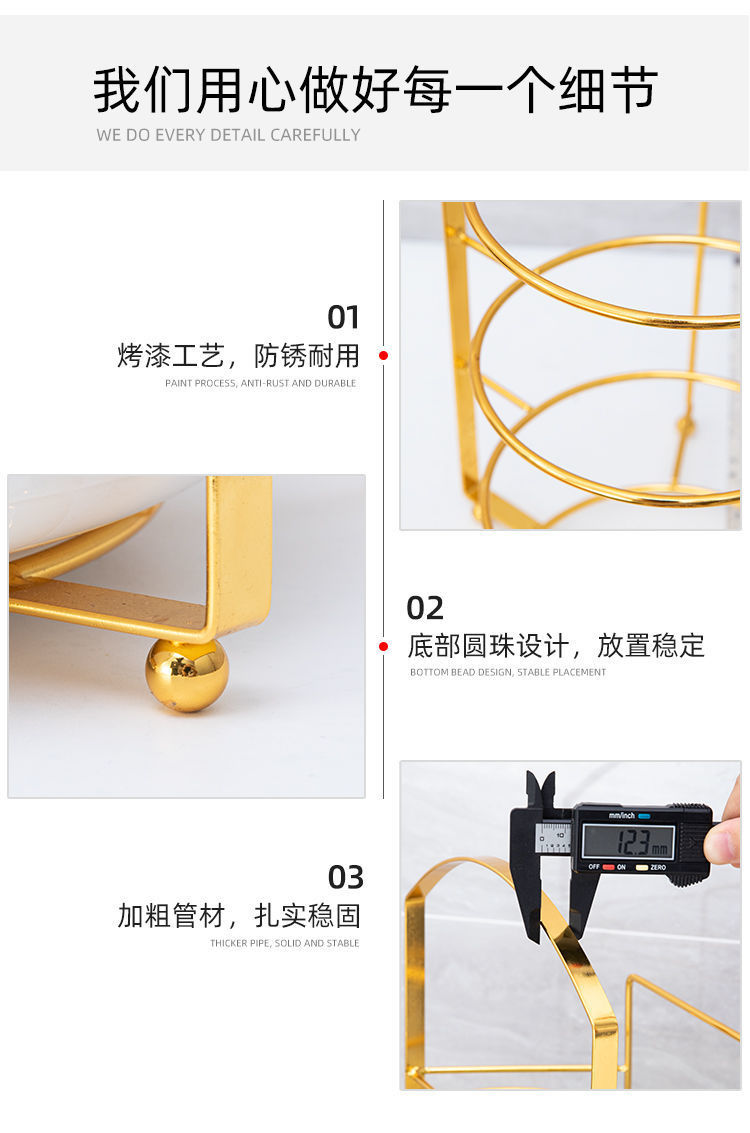 我们用心做好每一个细节
WE DO EVERY DETAIL CAREFULLY

01
烤漆工艺，防锈耐用
PAINT PROCESS, ANTI-RUST AND DURABLE

02
底部圆珠设计，放置稳定
BOTTOM BEAD DESIGN, STABLE PLACEMENT

03
加粗管材，扎实稳固
THICKER PIPE, SOLID AND STABLE

mm/inch
12.3 mm
OFF ON ZERO